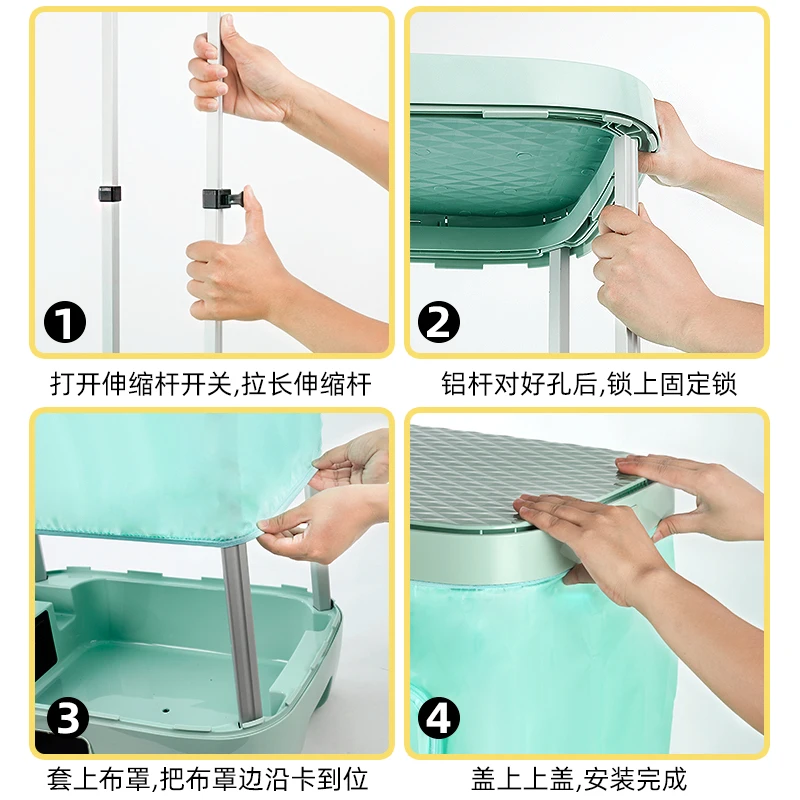 1

打开伸缩杆开关,拉长伸缩杆

2

铝杆对好孔后,锁上固定锁

3

套上布罩,把布罩边沿卡到位

4

盖上上盖,安装完成