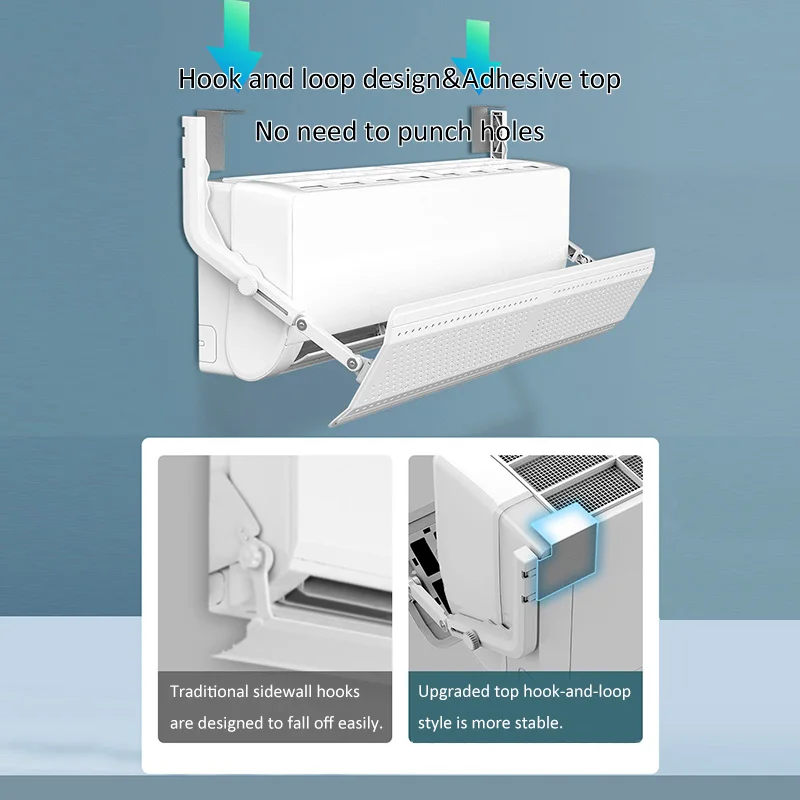 Hook and loop design&Adhesive top

No need to punch holes

Traditional sidewall hooks are designed to fall off easily.

Upgraded top hook-and-loop style is more stable.