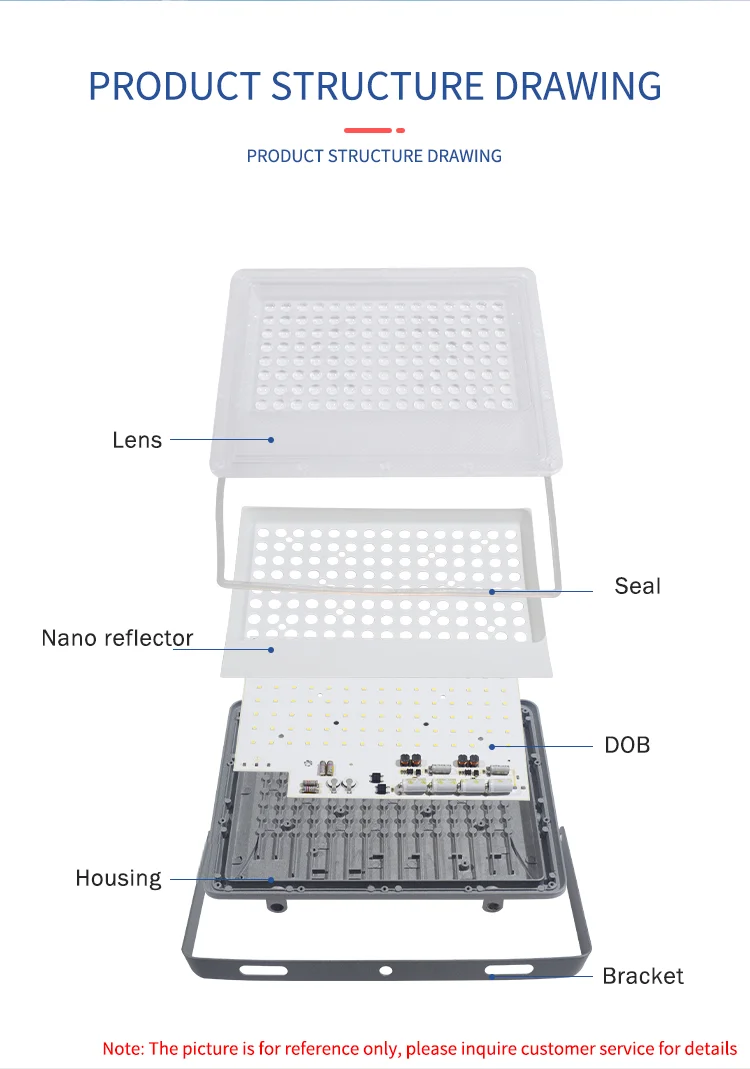 PRODUCT STRUCTURE DRAWING

PRODUCT STRUCTURE DRAWING

Lens

Seal

Nano reflector

DOB

Housing

Bracket

Note: The picture is for reference only, please inquire customer service for details