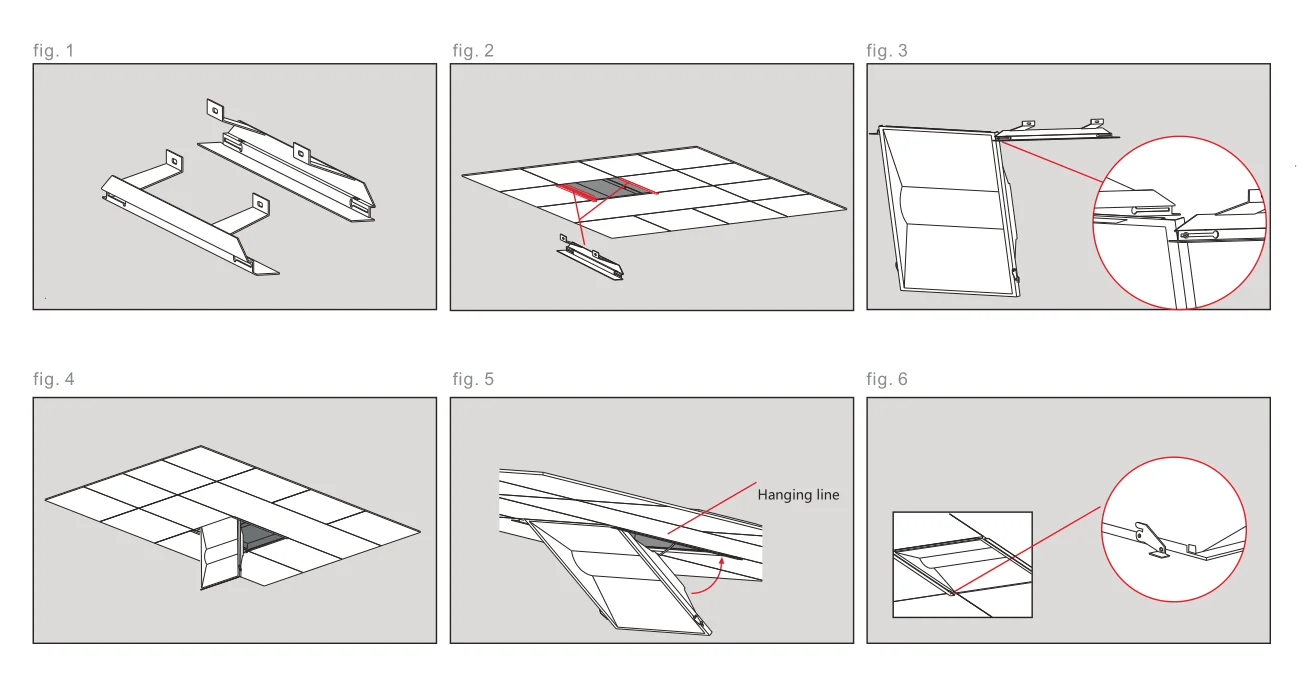 fig. 1

fig. 2

fig. 3

fig. 4

fig. 5

Hanging line

fig. 6