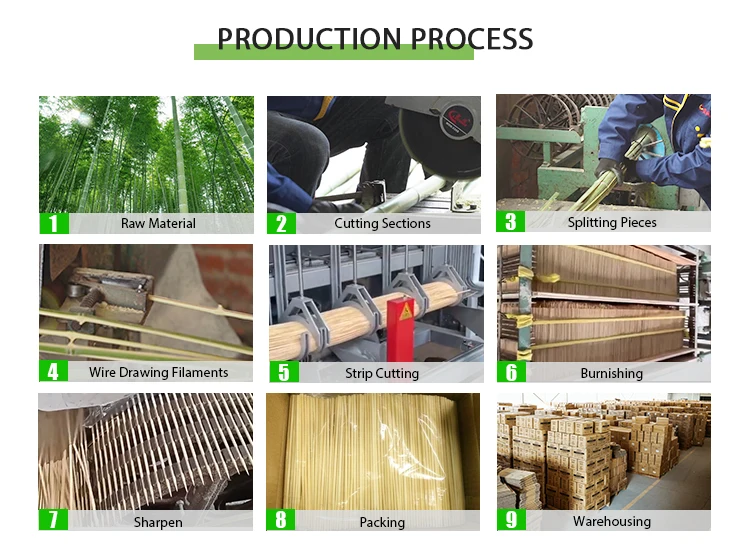 PRODUCTION PROCESS

1 Raw Material

2 Cutting Sections

3 Splitting Pieces

4 Wire Drawing Filaments

5 Strip Cutting

6 Burnishing

7 Sharpen

8 Packing

9 Warehousing