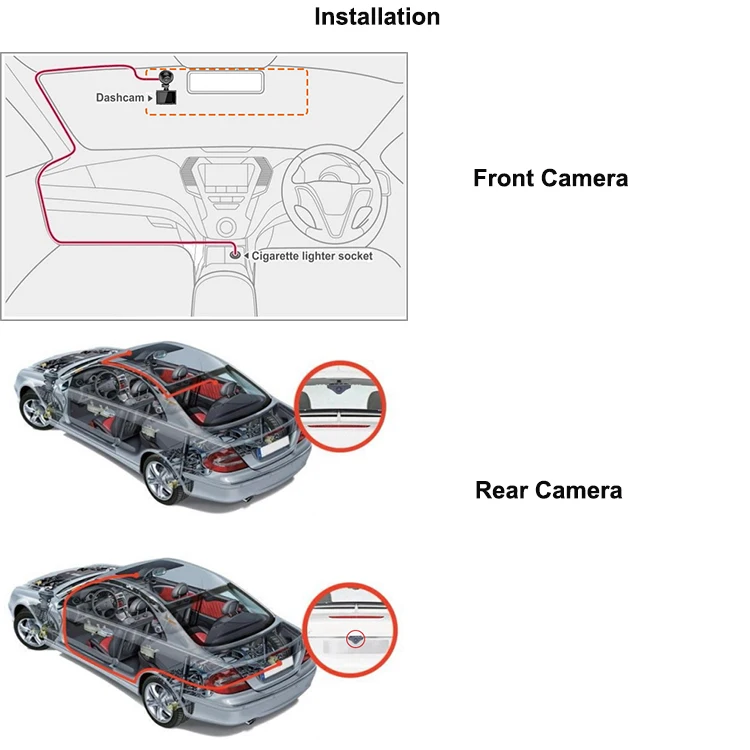 Installation

Dashcam

Cigarette lighter socket

Front Camera

Rear Camera