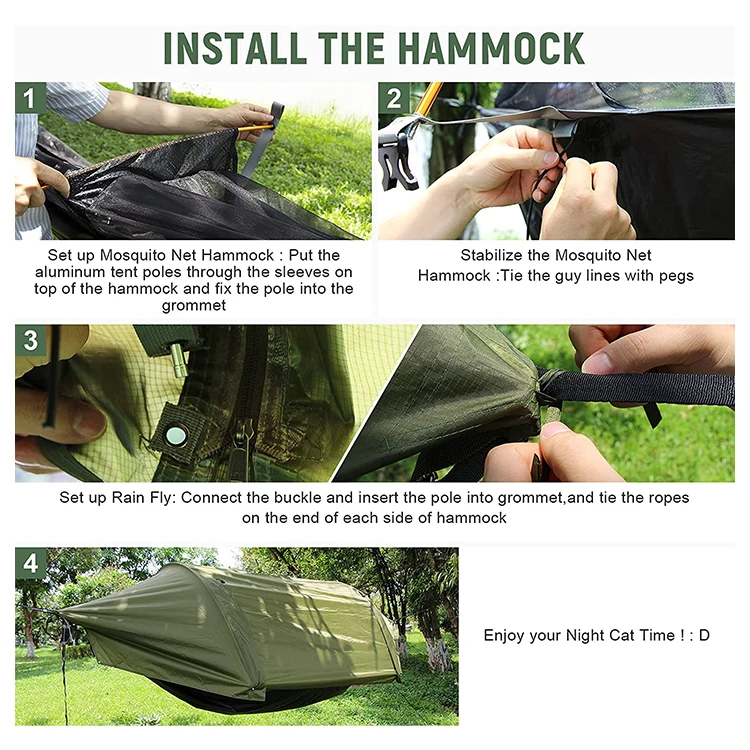 INSTALL THE HAMMOCK

1

Set up Mosquito Net Hammock : Put the aluminum tent poles through the sleeves on top of the hammock and fix the pole into the grommet

2

Stabilize the Mosquito Net Hammock :Tie the guy lines with pegs

3

Set up Rain Fly: Connect the buckle and insert the pole into grommet,and tie the ropes on the end of each side of hammock

4

Enjoy your Night Cat Time ! : D