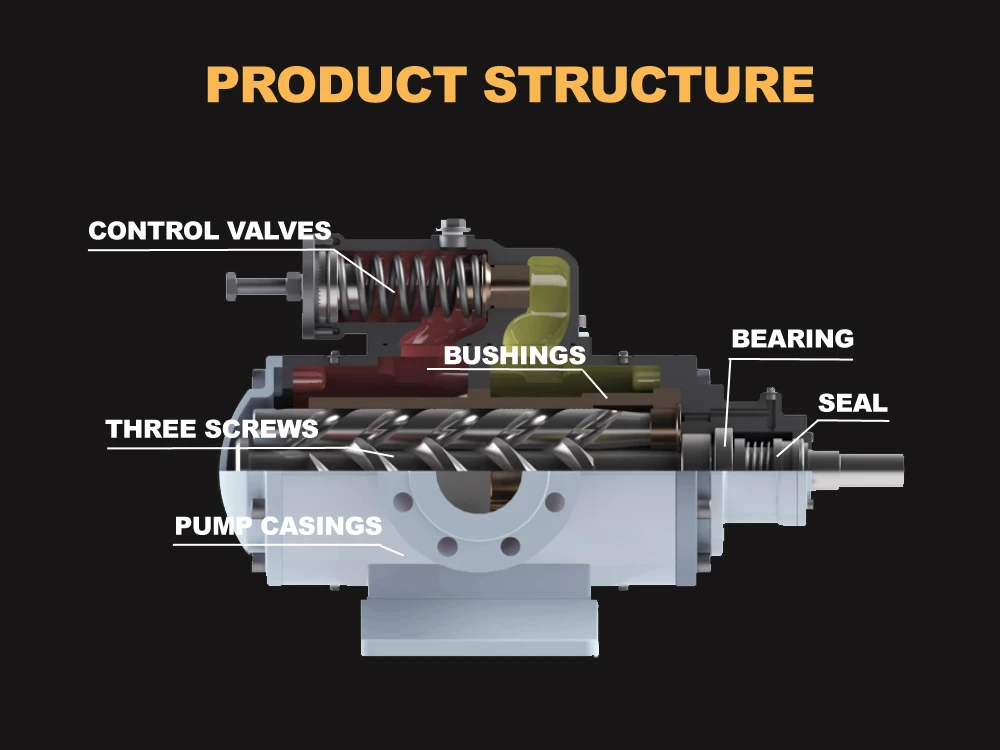 PRODUCT STRUCTURE

CONTROL VALVES

BUSHINGS

BEARING

SEAL

THREE SCREWS

PUMP CASINGS