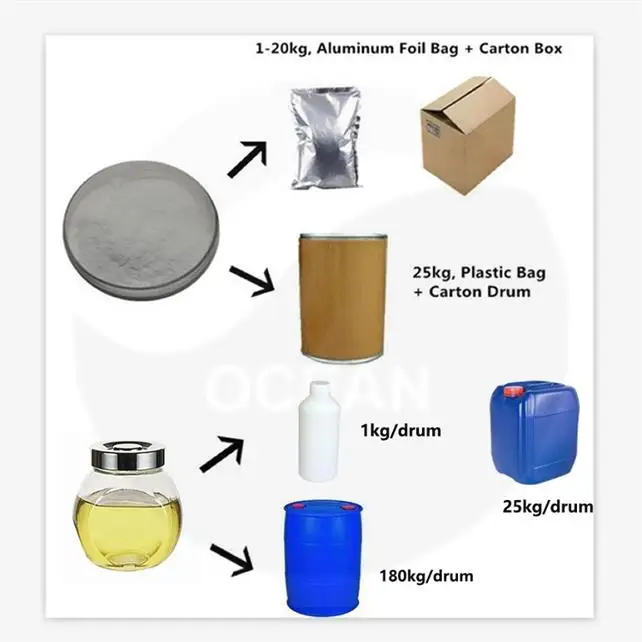 1-20kg, Aluminum Foil Bag + Carton Box

25kg, Plastic Bag + Carton Drum

OCEAN

1kg/drum

25kg/drum

180kg/drum