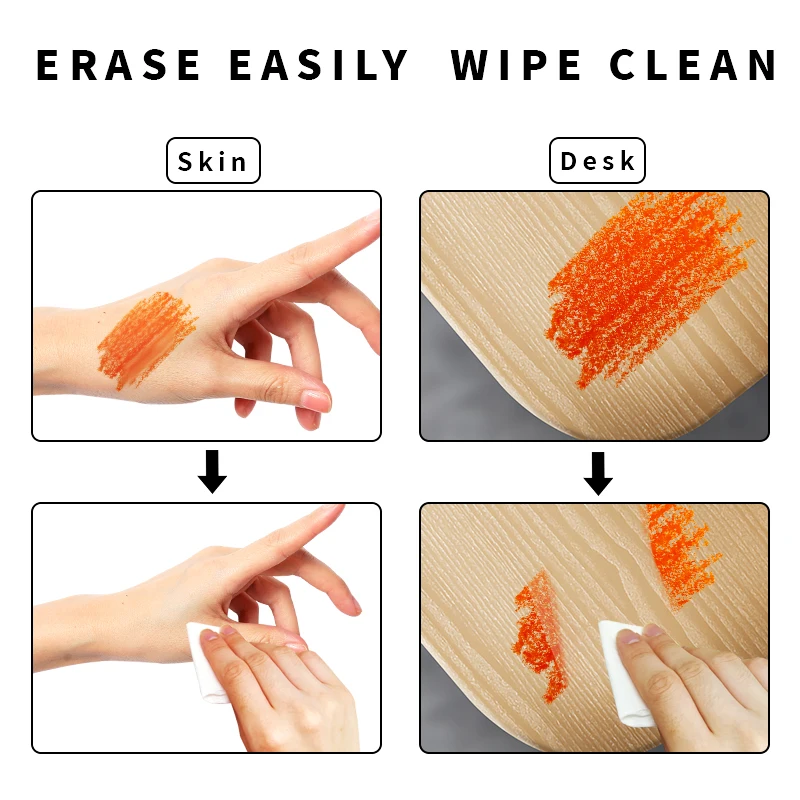 ERASE EASILY WIPE CLEAN

Skin

Desk