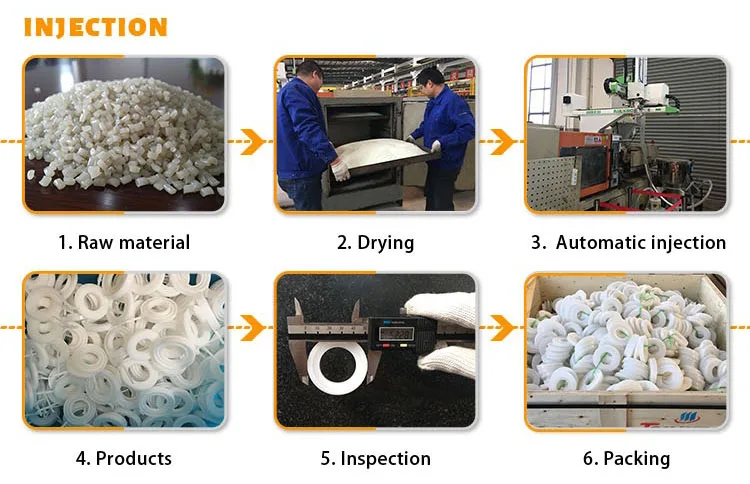 INJECTION

1. Raw material

2. Drying

3. Automatic injection

4. Products

5. Inspection

6. Packing