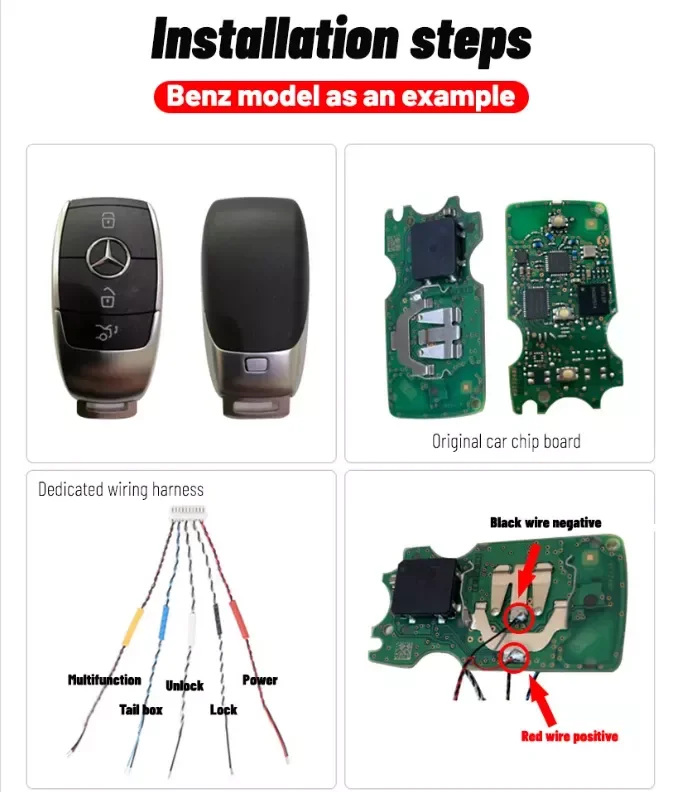 Installation steps

Benz model as an example

Original car chip board

Dedicated wiring harness

Multifunction

Tail box

Unlock

Lock

Power

Black wire negative

Red wire positive