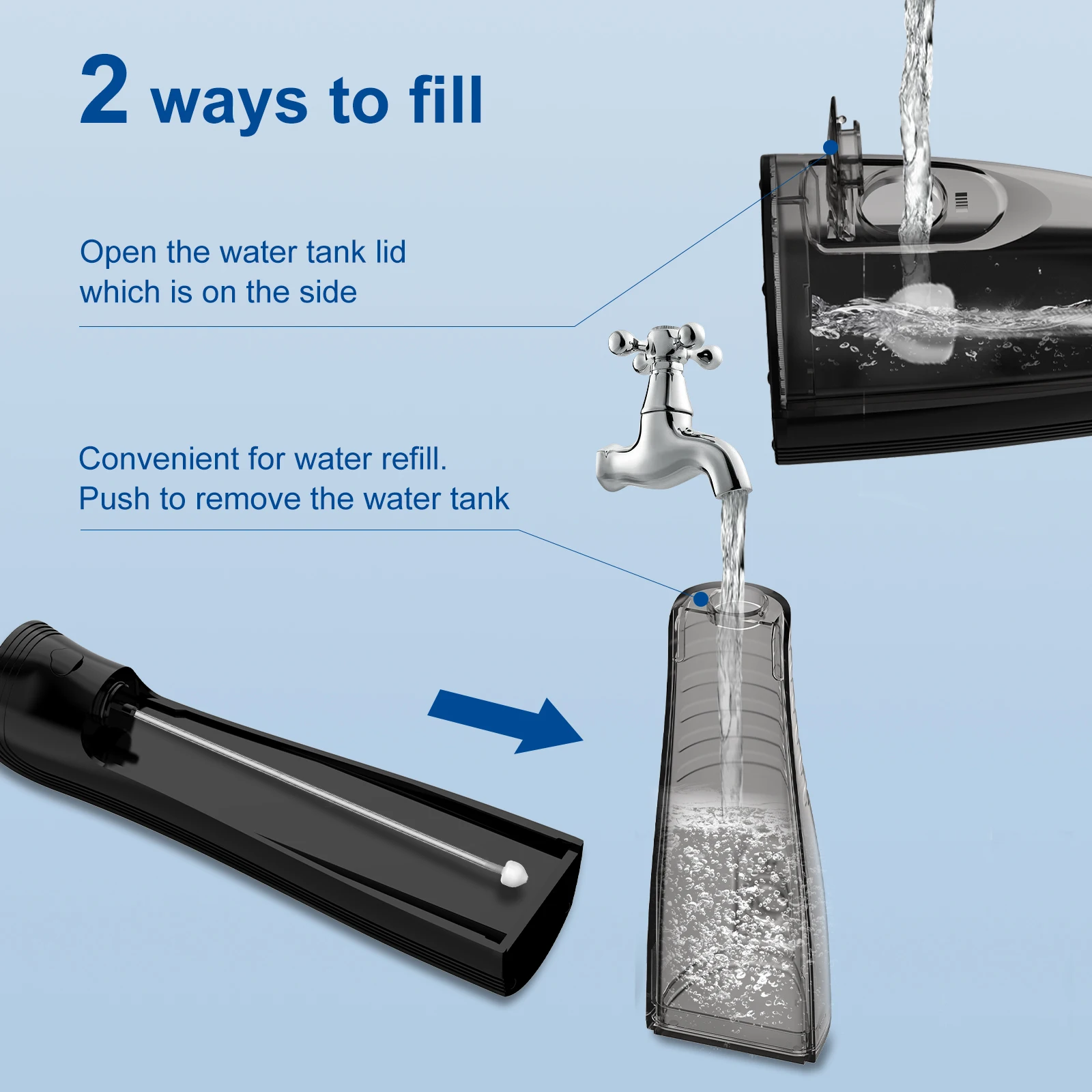 2 ways to fill

Open the water tank lid which is on the side

Convenient for water refill.
Push to remove the water tank