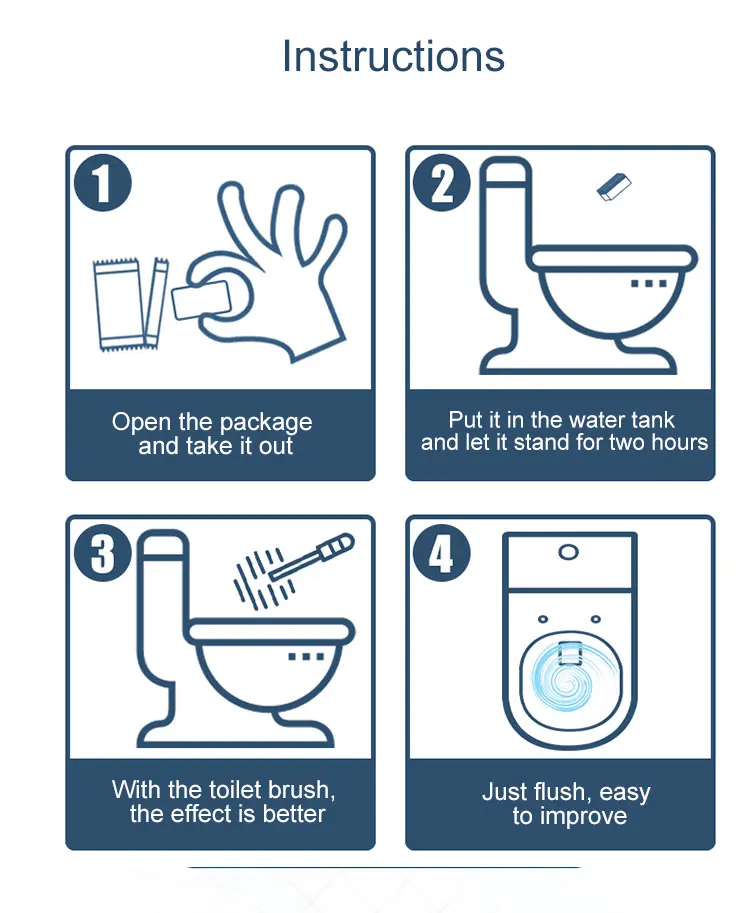 Instructions

1

Open the package and take it out

2

Put it in the water tank and let it stand for two hours

3

With the toilet brush, the effect is better

4

Just flush, easy to improve