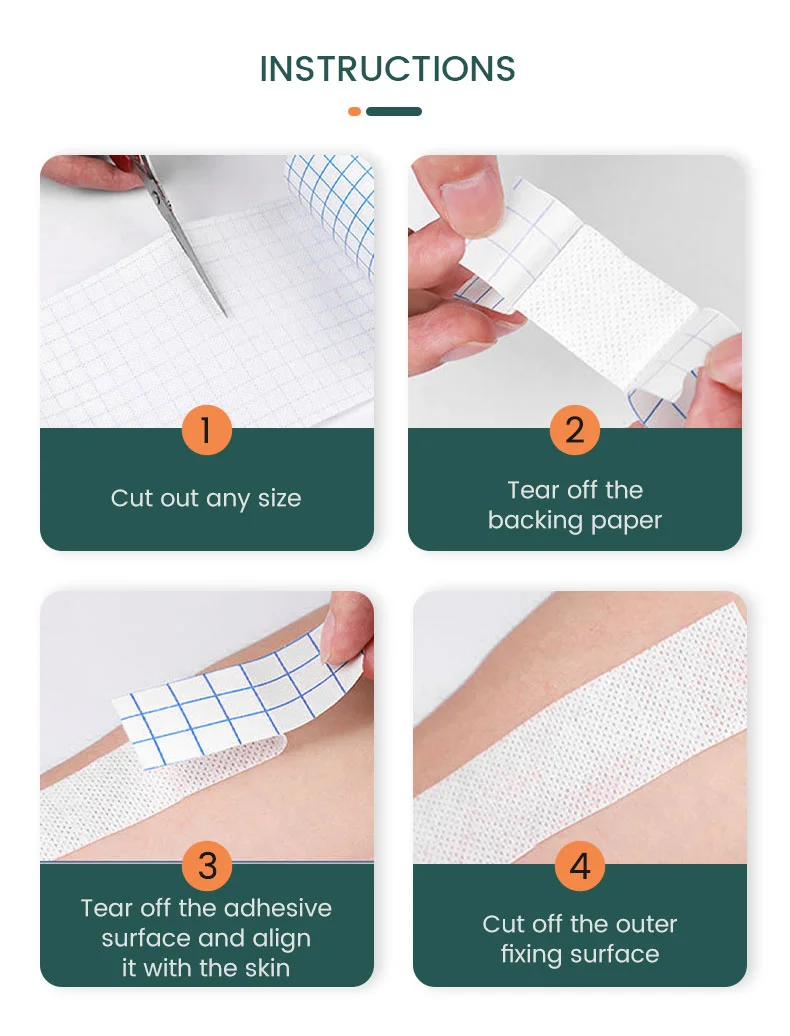 INSTRUCTIONS

1
Cut out any size

2
Tear off the backing paper

3
Tear off the adhesive surface and align it with the skin

4
Cut off the outer fixing surface