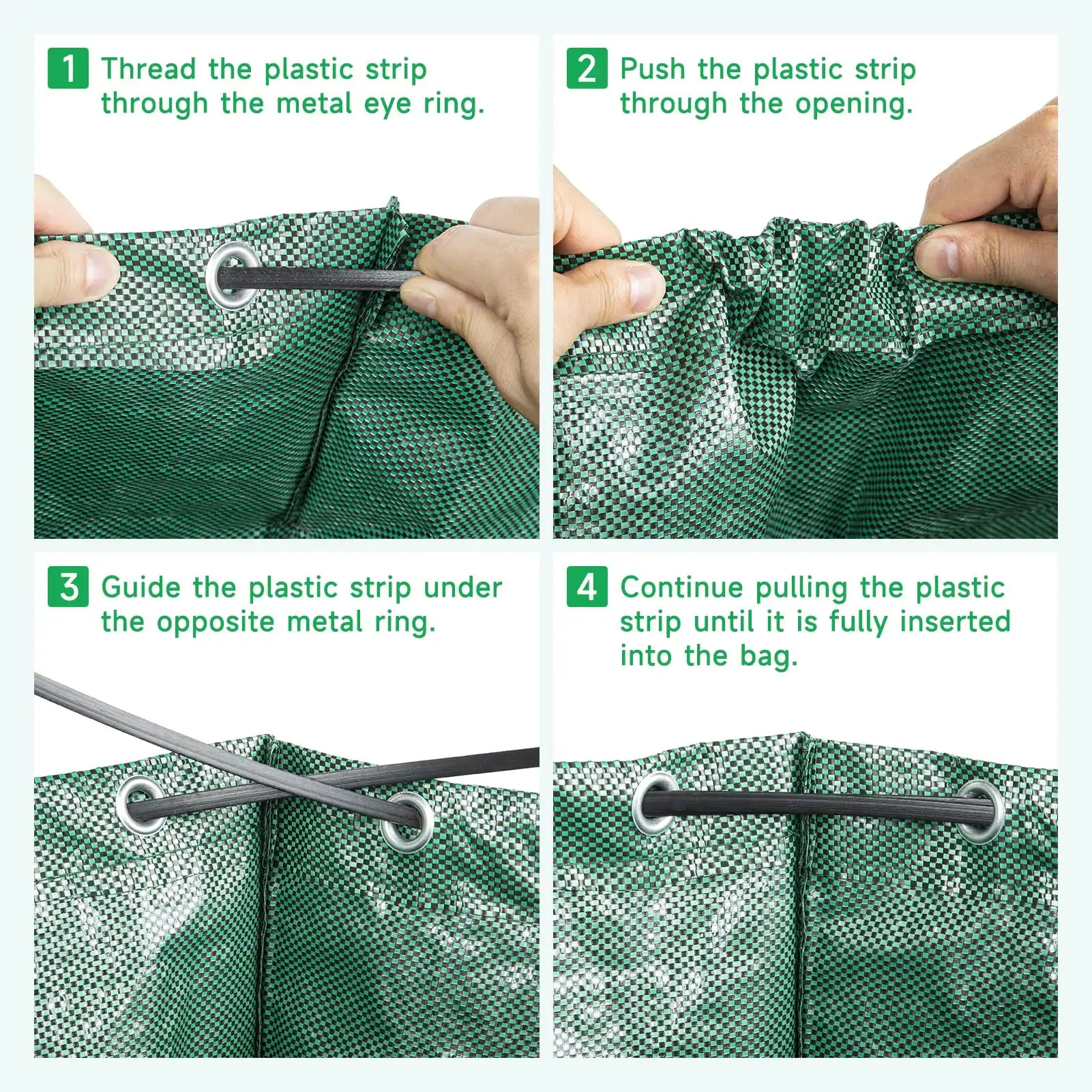 1 Thread the plastic strip through the metal eye ring.

2 Push the plastic strip through the opening.

3 Guide the plastic strip under the opposite metal ring.

4 Continue pulling the plastic strip until it is fully inserted into the bag.