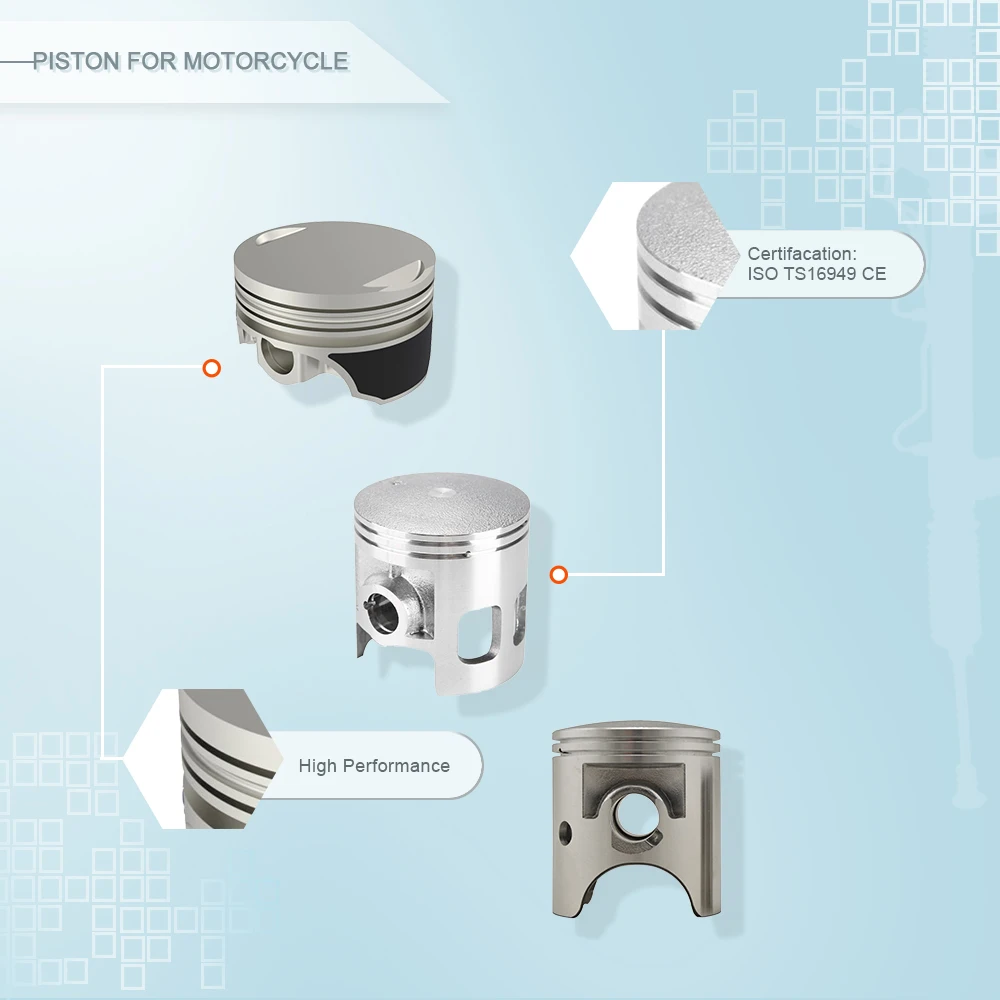 PISTON FOR MOTORCYCLE

Certifacation:
ISO TS16949 CE

High Performance