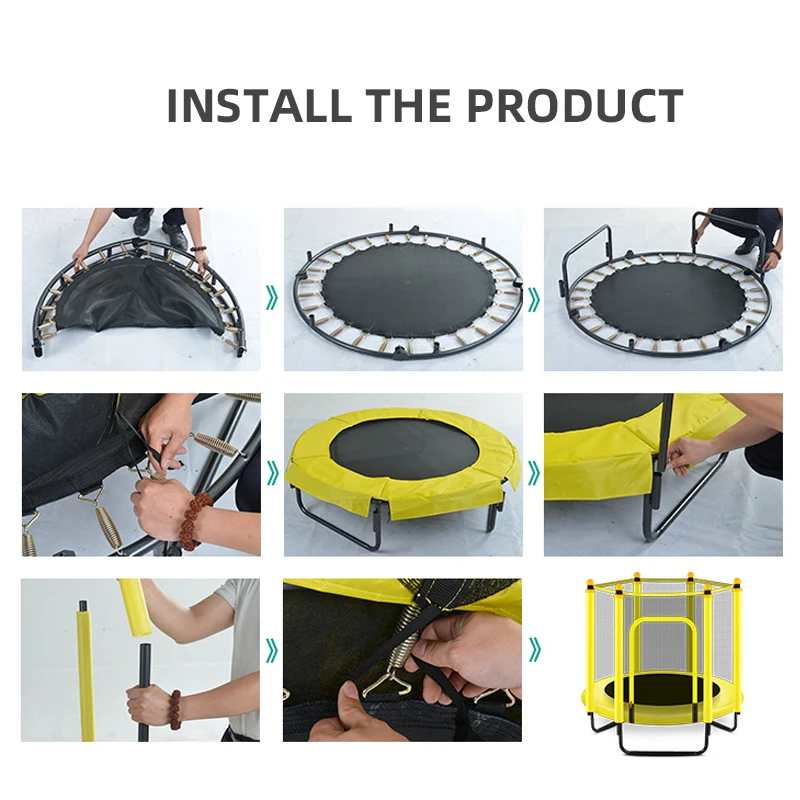 INSTALL THE PRODUCT