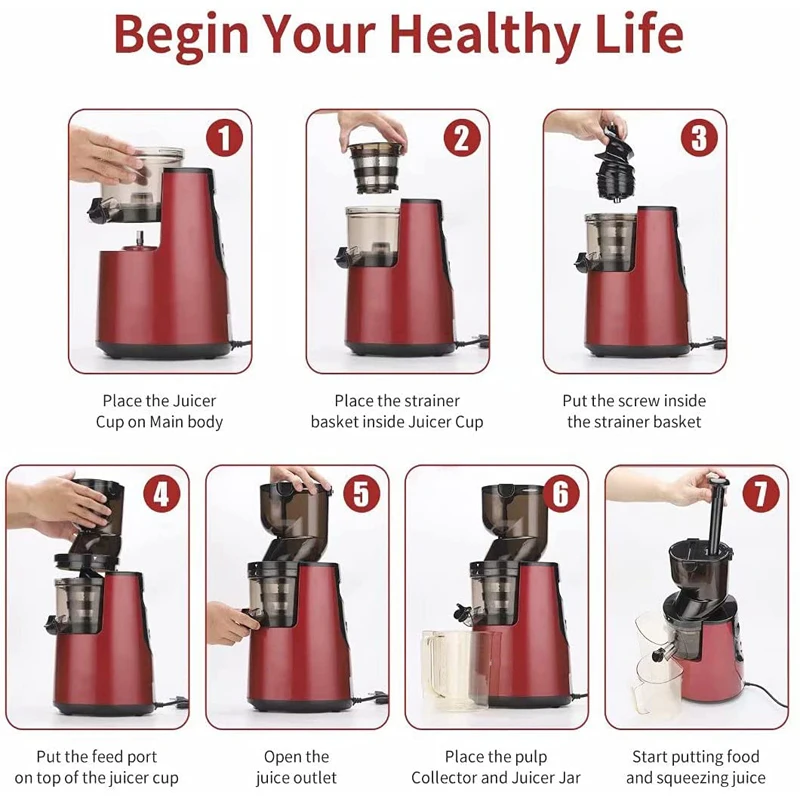 Begin Your Healthy Life

1

Place the Juicer Cup on Main body

2

Place the strainer basket inside Juicer Cup

3

Put the screw inside the strainer basket

4

Put the feed port on top of the juicer cup

5

Open the juice outlet

6

Place the pulp Collector and Juicer Jar

7

Start putting food and squeezing juice