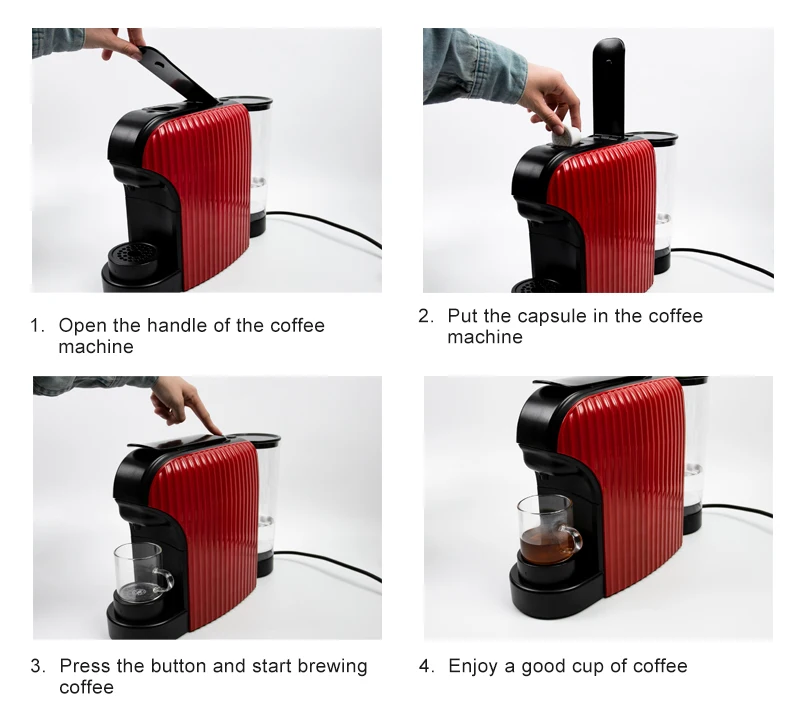 1. Open the handle of the coffee machine

2. Put the capsule in the coffee machine

3. Press the button and start brewing coffee

4. Enjoy a good cup of coffee