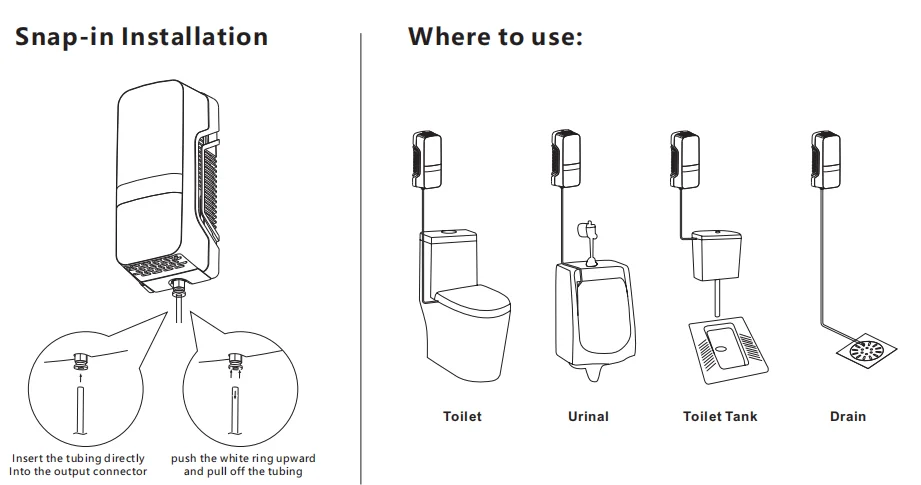 Snap-in Installation

Insert the tubing directly Into the output connector

push the white ring upward and pull off the tubing

Where to use:

Toilet

Urinal

Toilet Tank

Drain