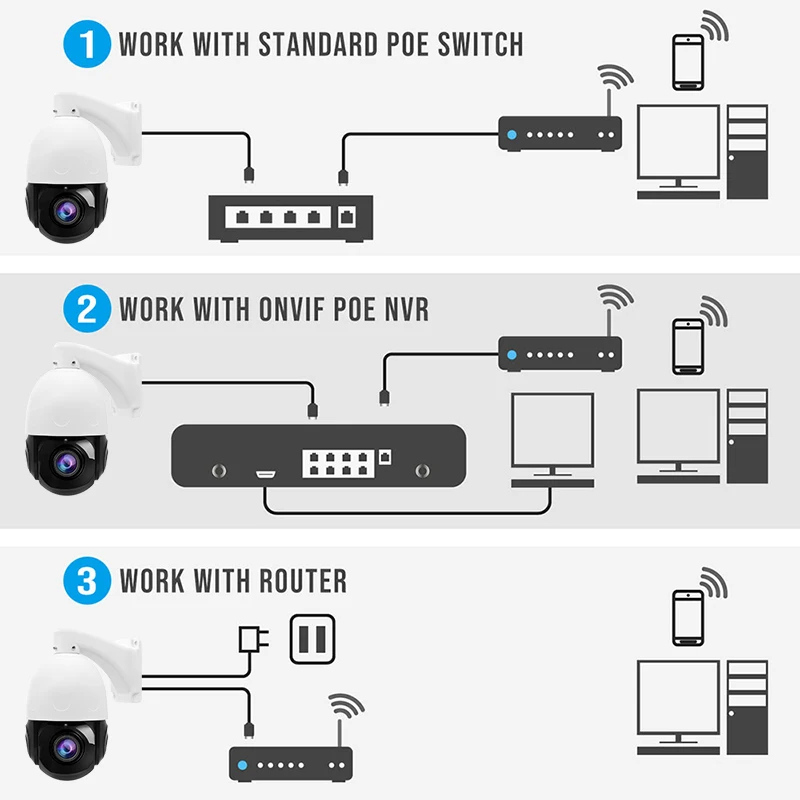 1 WORK WITH STANDARD POE SWITCH

2 WORK WITH ONVIF POE NVR

3 WORK WITH ROUTER