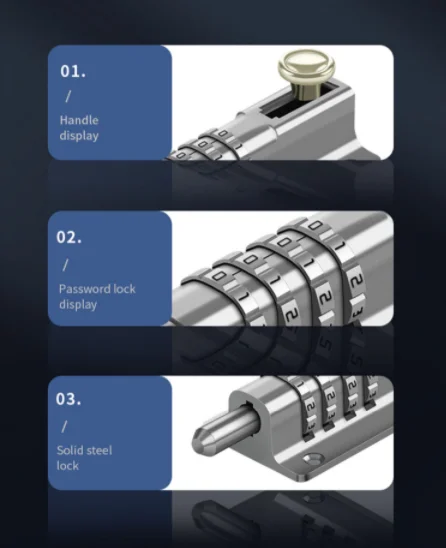 01.
/
Handle display

02.
/
Password lock display

03.
/
Solid steel lock