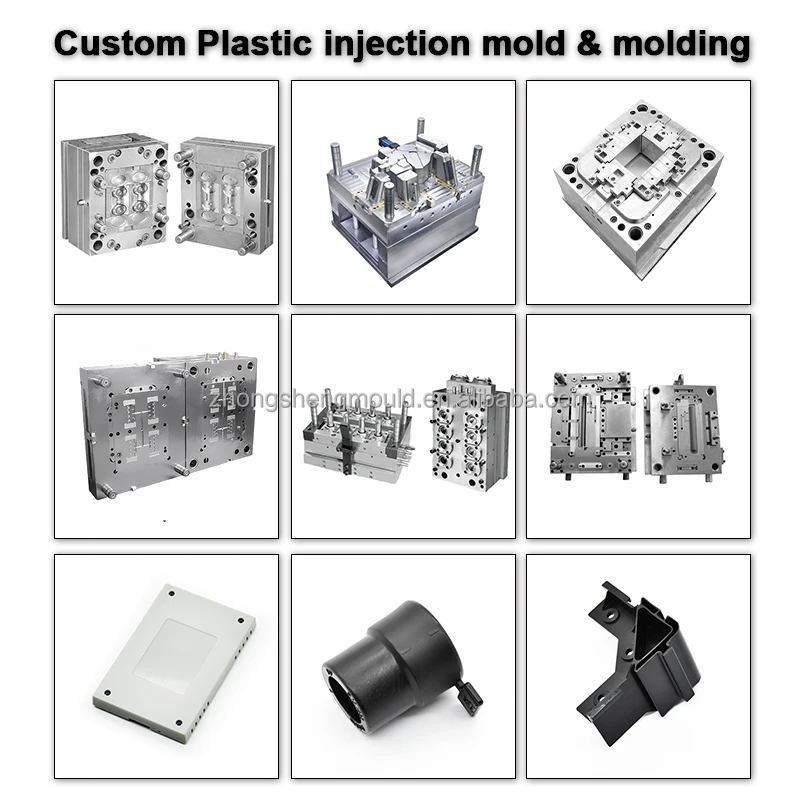 Custom Plastic injection mold & molding

zhongshengmould.en.alibaba.com