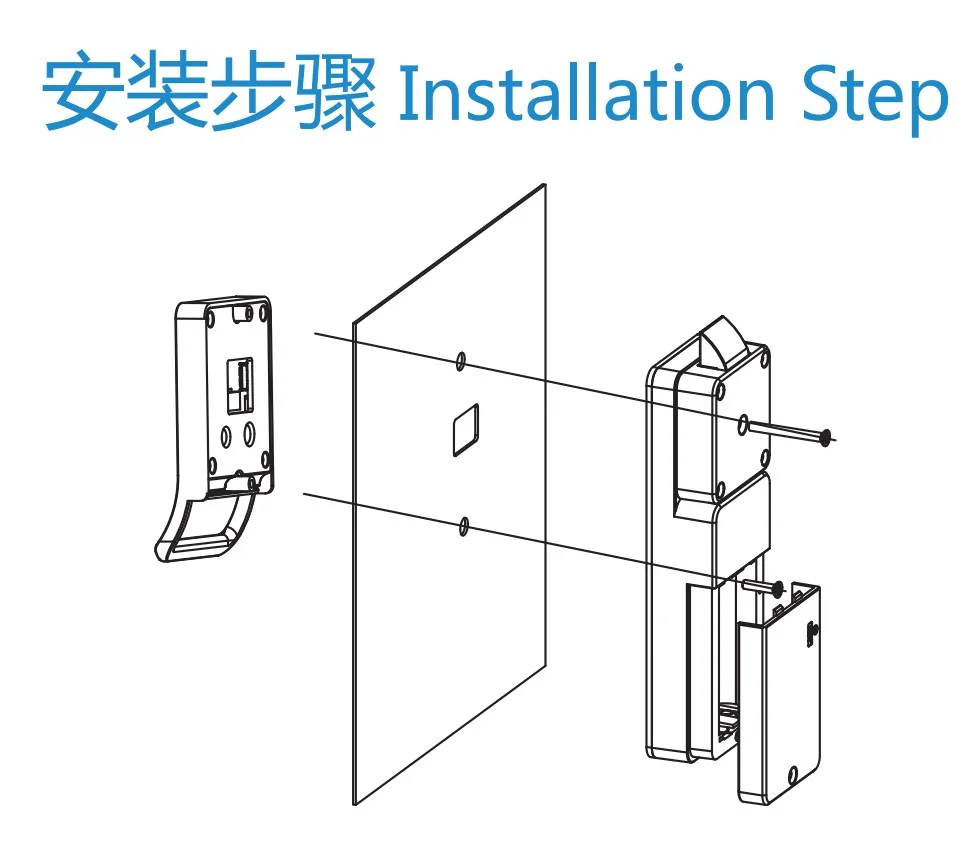 安装步骤 Installation Step