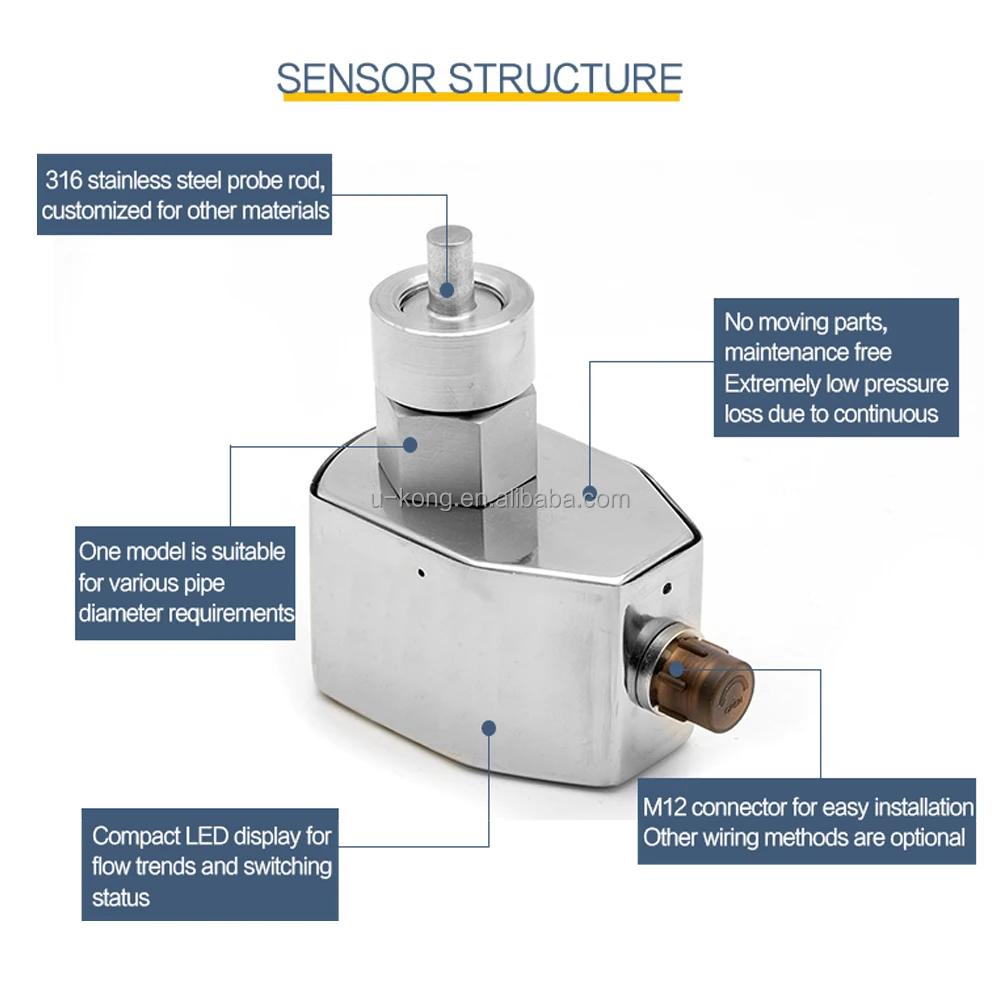 SENSOR STRUCTURE

316 stainless steel probe rod, customized for other materials

No moving parts, maintenance free
Extremely low pressure loss due to continuous

u-kong.en.alibaba.com

One model is suitable for various pipe diameter requirements

M12 connector for easy installation
Other wiring methods are optional

Compact LED display for flow trends and switching status