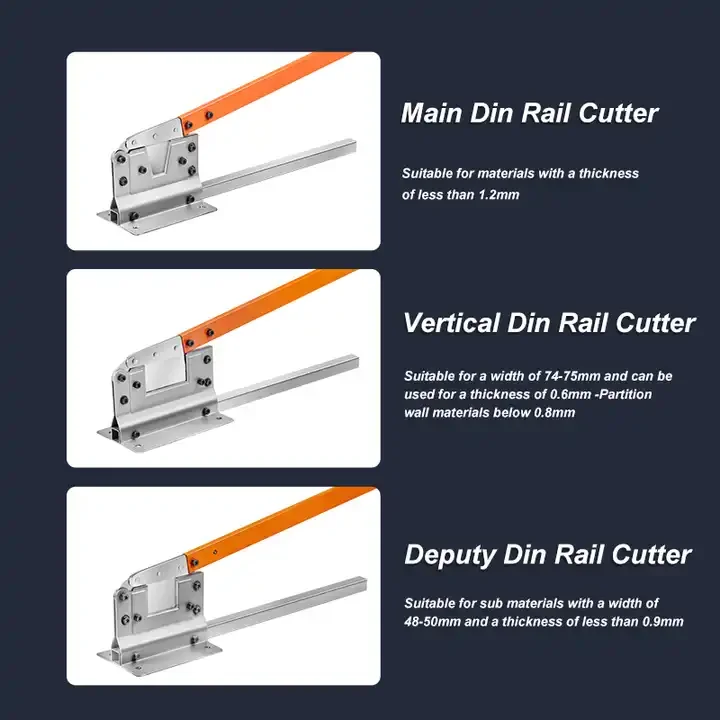 Main Din Rail Cutter

Suitable for materials with a thickness of less than 1.2mm

Vertical Din Rail Cutter

Suitable for a width of 74-75mm and can be used for a thickness of 0.6mm -Partition wall materials below 0.8mm

Deputy Din Rail Cutter

Suitable for sub materials with a width of 48-50mm and a thickness of less than 0.9mm