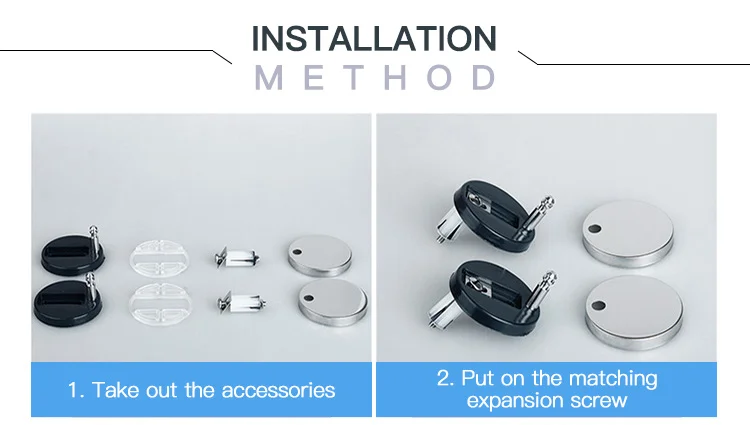 INSTALLATION
METHOD

1. Take out the accessories

2. Put on the matching expansion screw