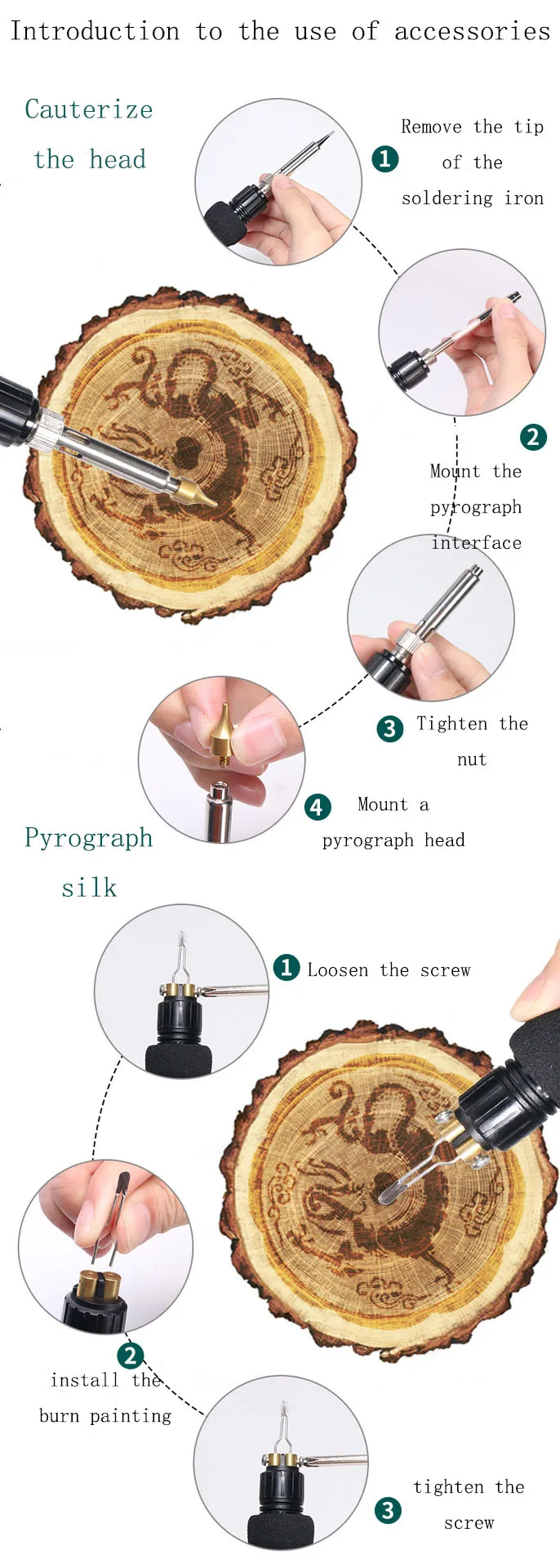 Introduction to the use of accessories

Cauterize the head

1 Remove the tip of the soldering iron

2 Mount the pyrograph interface

3 Tighten the nut

4 Mount a pyrograph head

Pyrograph silk

1 Loosen the screw

2 install the burn painting

3 tighten the screw