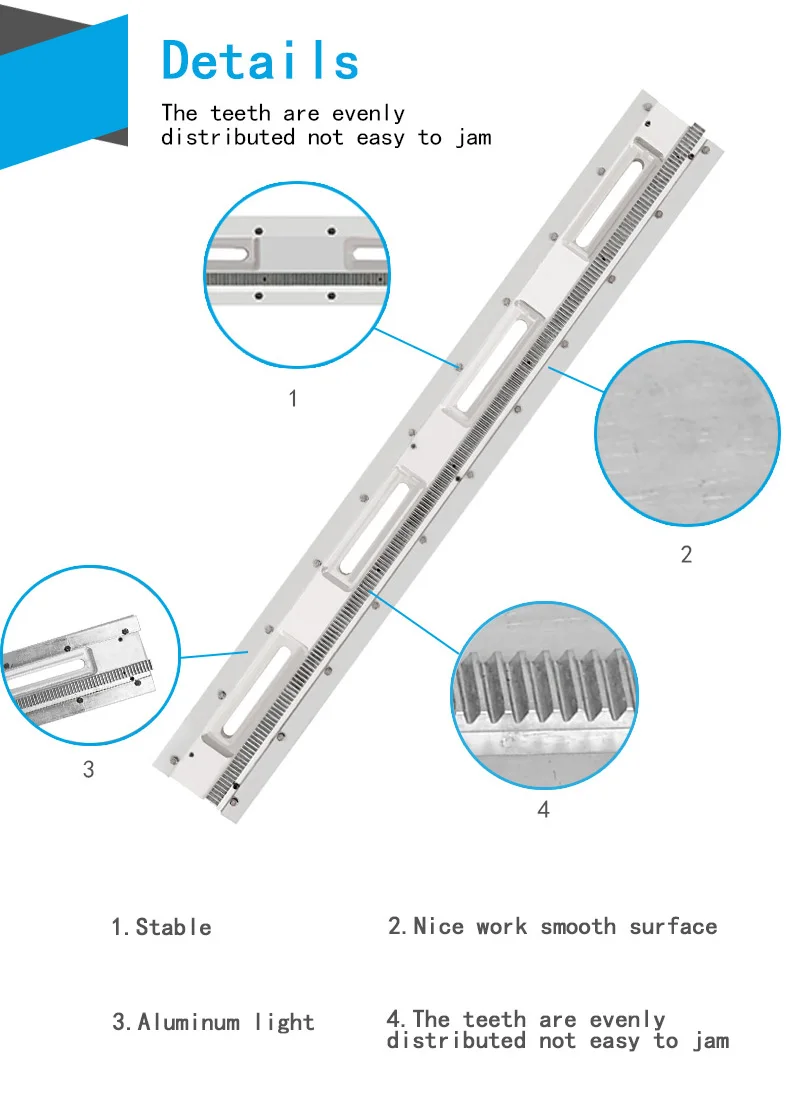 Details

The teeth are evenly distributed not easy to jam

1

2

3

4

1.Stable

2.Nice work smooth surface

3.Aluminum light

4.The teeth are evenly distributed not easy to jam