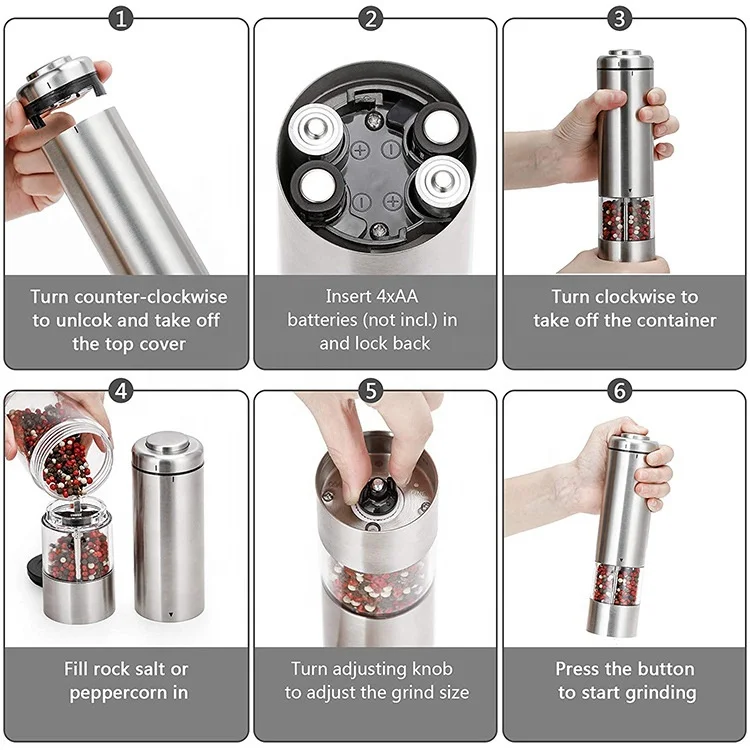 1

Turn counter-clockwise to unlcok and take off the top cover

2

Insert 4xAA batteries (not incl.) in and lock back

3

Turn clockwise to take off the container

4

Fill rock salt or peppercorn in

5

Turn adjusting knob to adjust the grind size

6

Press the button to start grinding