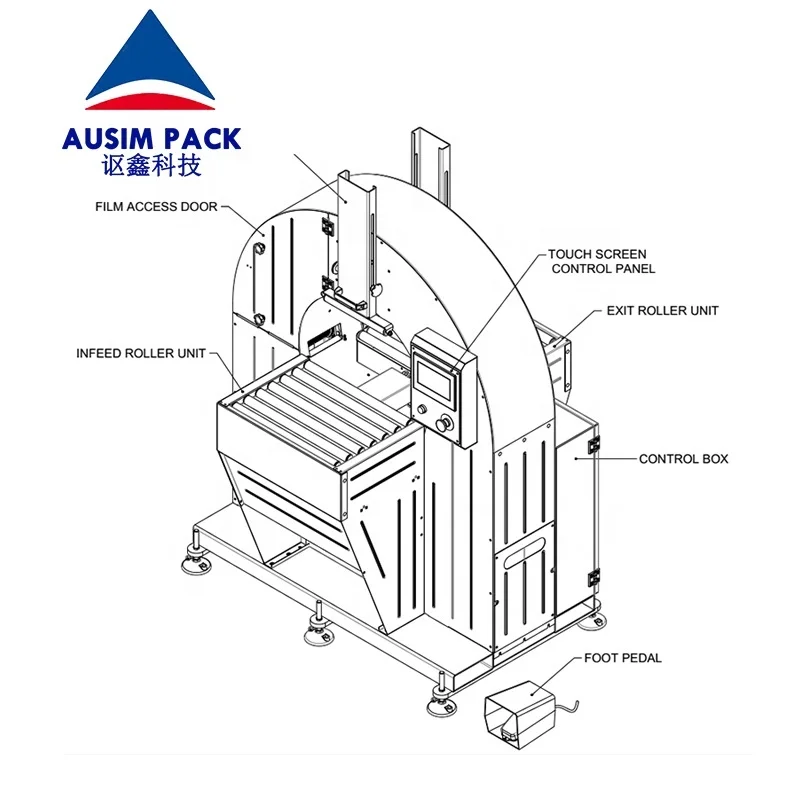 AUSIM PACK
讴鑫科技

FILM ACCESS DOOR

TOUCH SCREEN CONTROL PANEL

EXIT ROLLER UNIT

INFEED ROLLER UNIT

CONTROL BOX

FOOT PEDAL