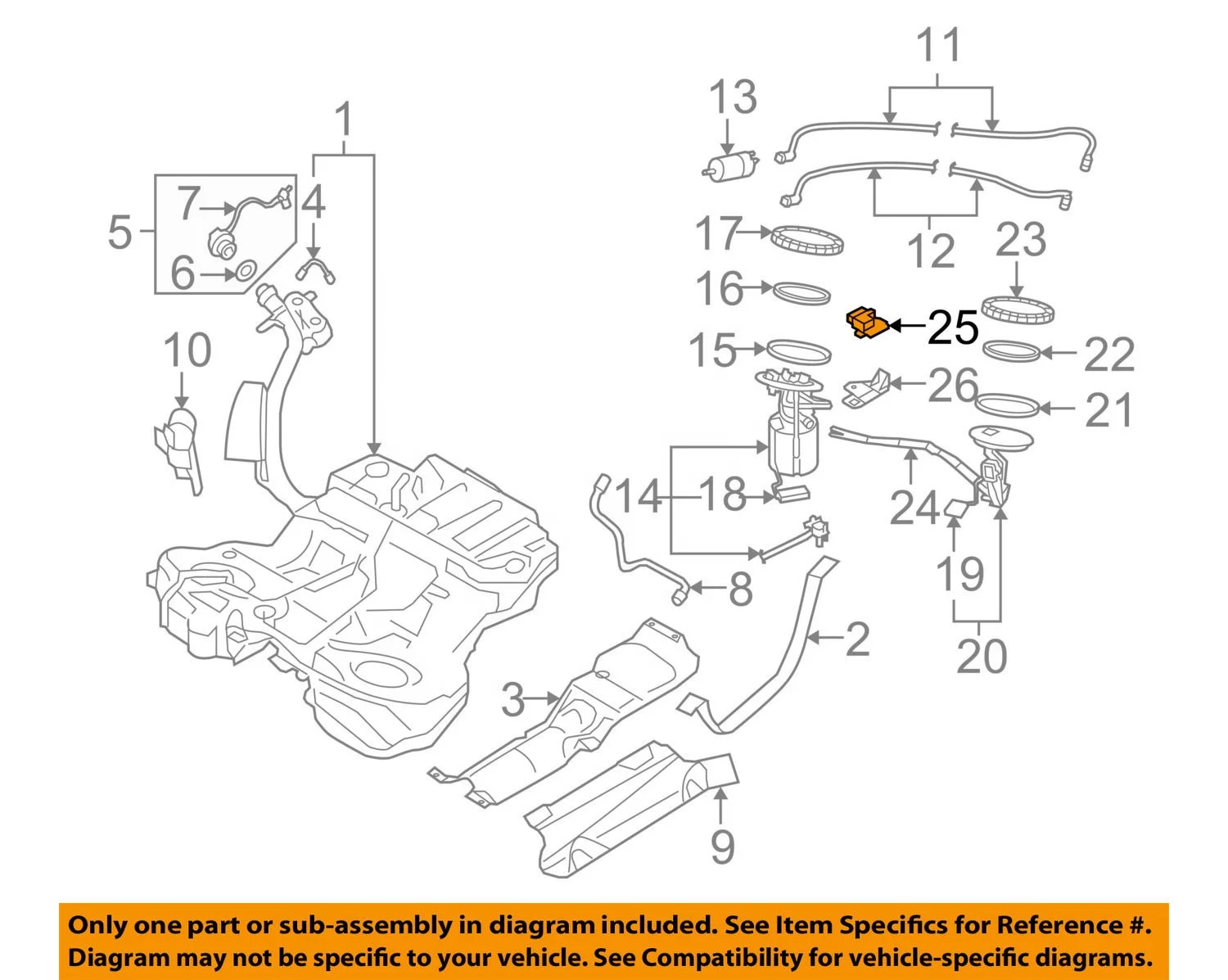 11
13
1
7
4
5
6
17
12
23
16
25
10
15
22
26
21
14
18
24
19
8
2
20
3
9

Only one part or sub-assembly in diagram included. See Item Specifics for Reference #.
Diagram may not be specific to your vehicle. See Compatibility for vehicle-specific diagrams.