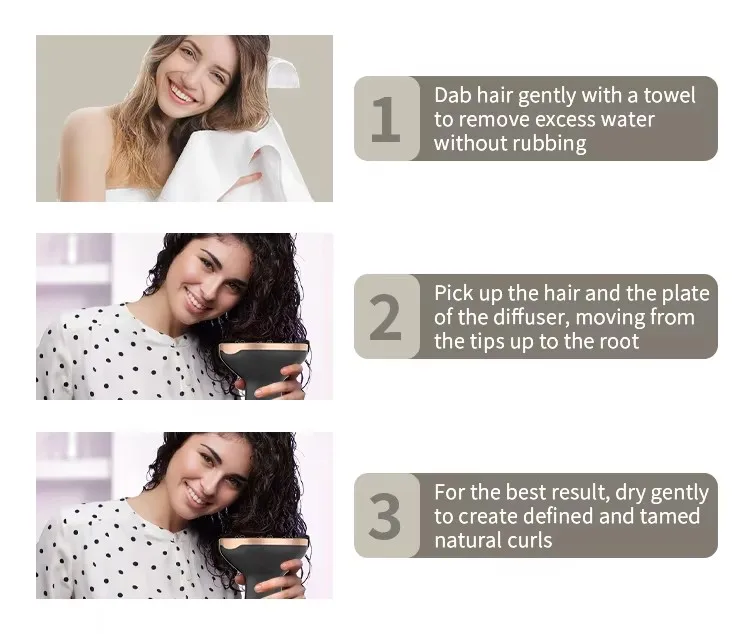 1
Dab hair gently with a towel to remove excess water without rubbing

2
Pick up the hair and the plate of the diffuser, moving from the tips up to the root

3
For the best result, dry gently to create defined and tamed natural curls