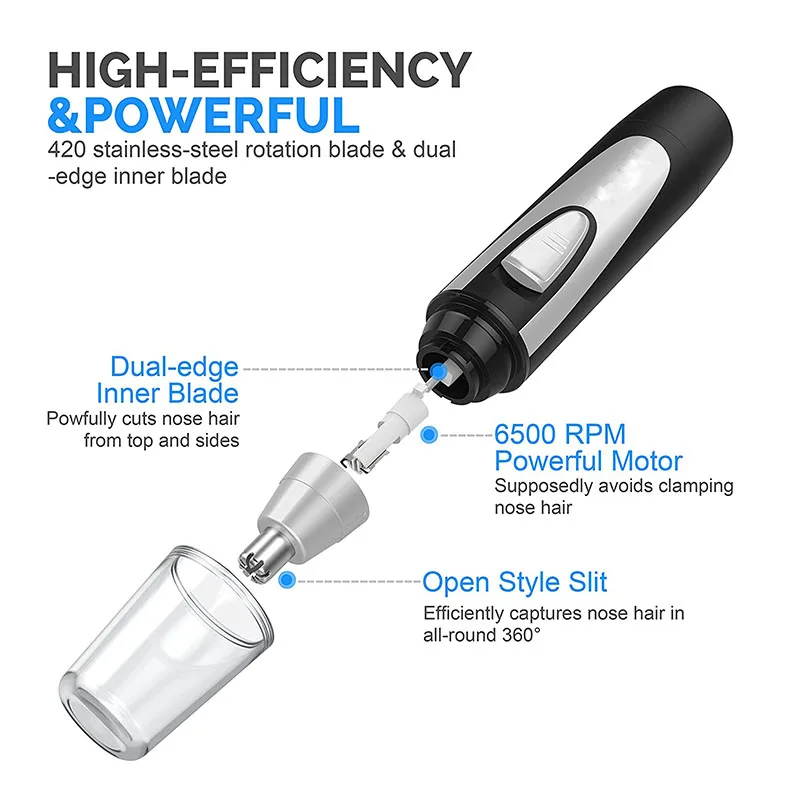 HIGH-EFFICIENCY
&POWERFUL
420 stainless-steel rotation blade & dual -edge inner blade

Dual-edge
Inner Blade
Powfully cuts nose hair from top and sides

6500 RPM
Powerful Motor
Supposedly avoids clamping nose hair

Open Style Slit
Efficiently captures nose hair in all-round 360°