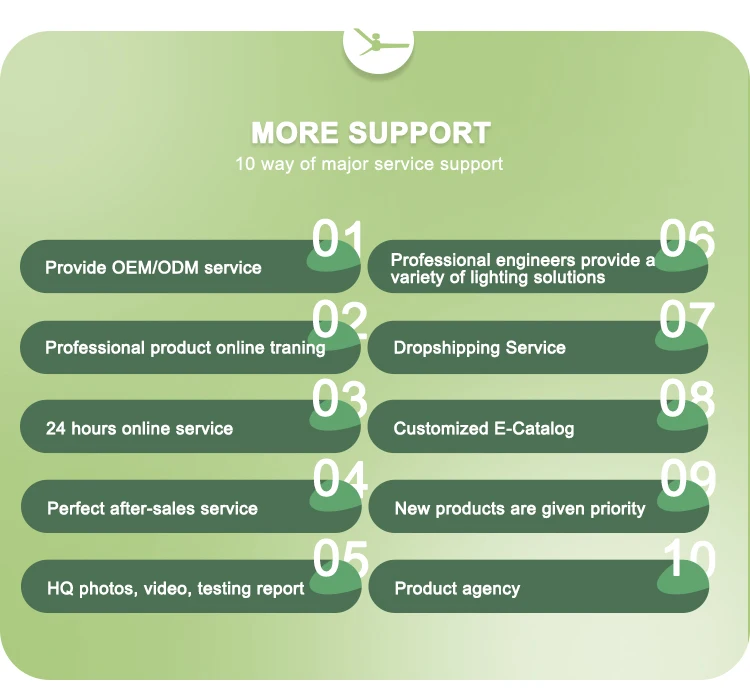 MORE SUPPORT
10 way of major service support

01
Provide OEM/ODM service

02
Professional product online traning

03
24 hours online service

04
Perfect after-sales service

05
HQ photos, video, testing report

06
Professional engineers provide a variety of lighting solutions

07
Dropshipping Service

08
Customized E-Catalog

09
New products are given priority

10
Product agency