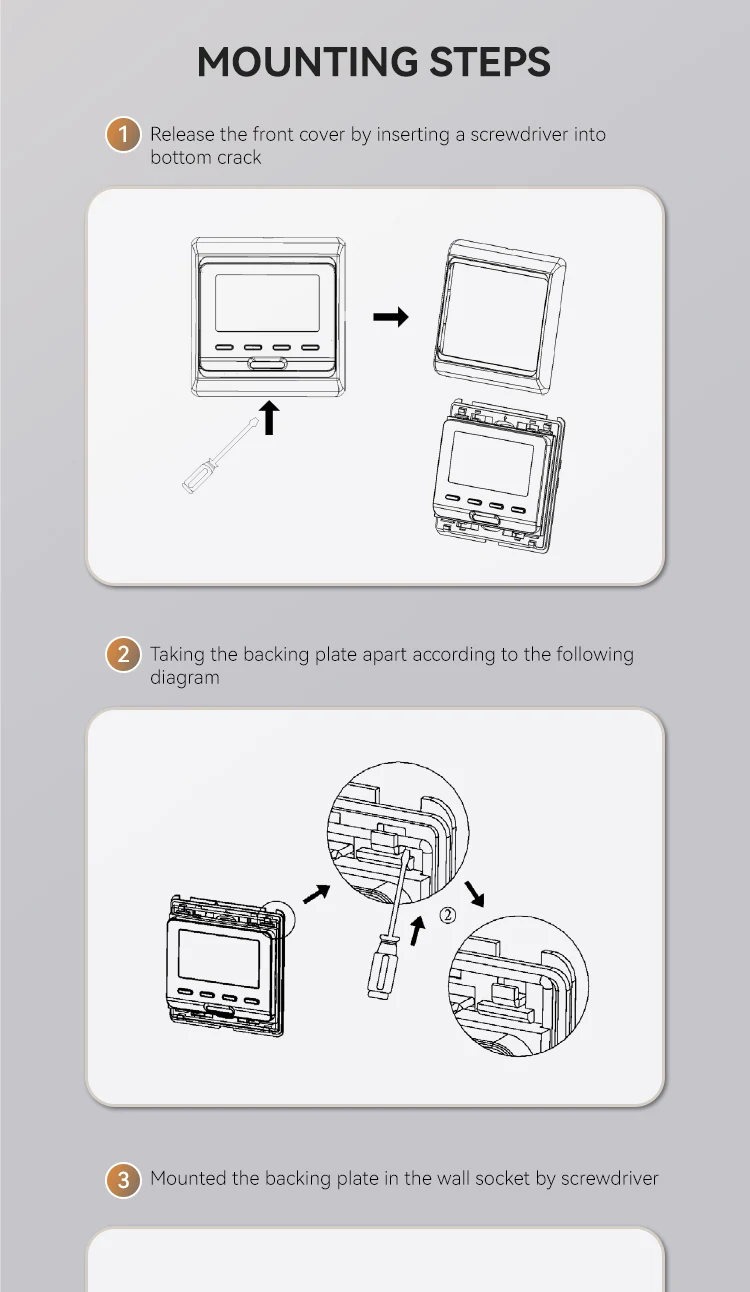 MOUNTING STEPS

1 Release the front cover by inserting a screwdriver into bottom crack

2 Taking the backing plate apart according to the following diagram

②

3 Mounted the backing plate in the wall socket by screwdriver