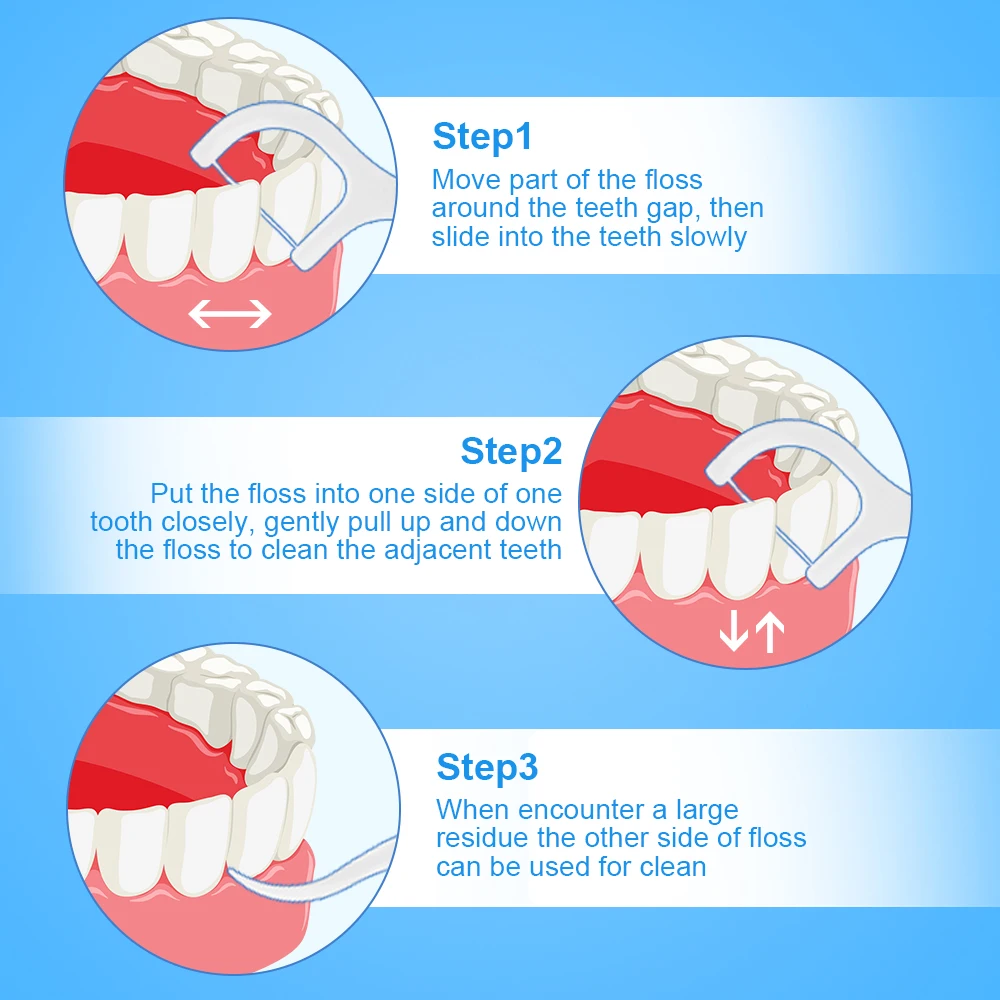 Step1
Move part of the floss around the teeth gap, then slide into the teeth slowly

Step2
Put the floss into one side of one tooth closely, gently pull up and down the floss to clean the adjacent teeth

Step3
When encounter a large residue the other side of floss can be used for clean