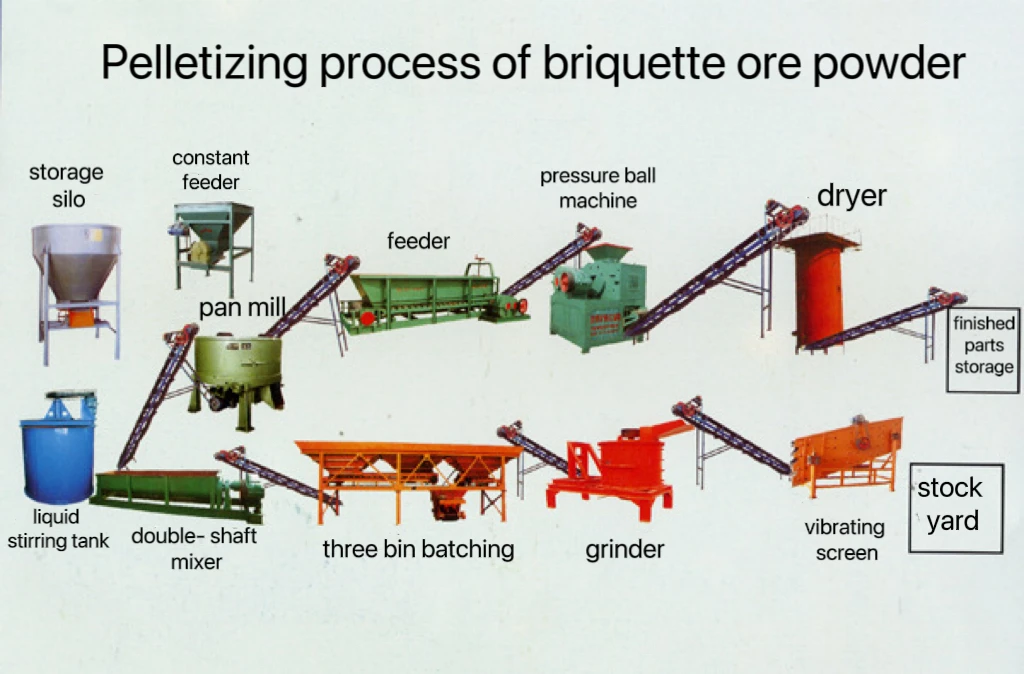 Pelletizing process of briquette ore powder

storage silo

constant feeder

pan mill

feeder

pressure ball machine

dryer

finished parts storage

liquid stirring tank

double- shaft mixer

three bin batching

grinder

vibrating screen

stock yard