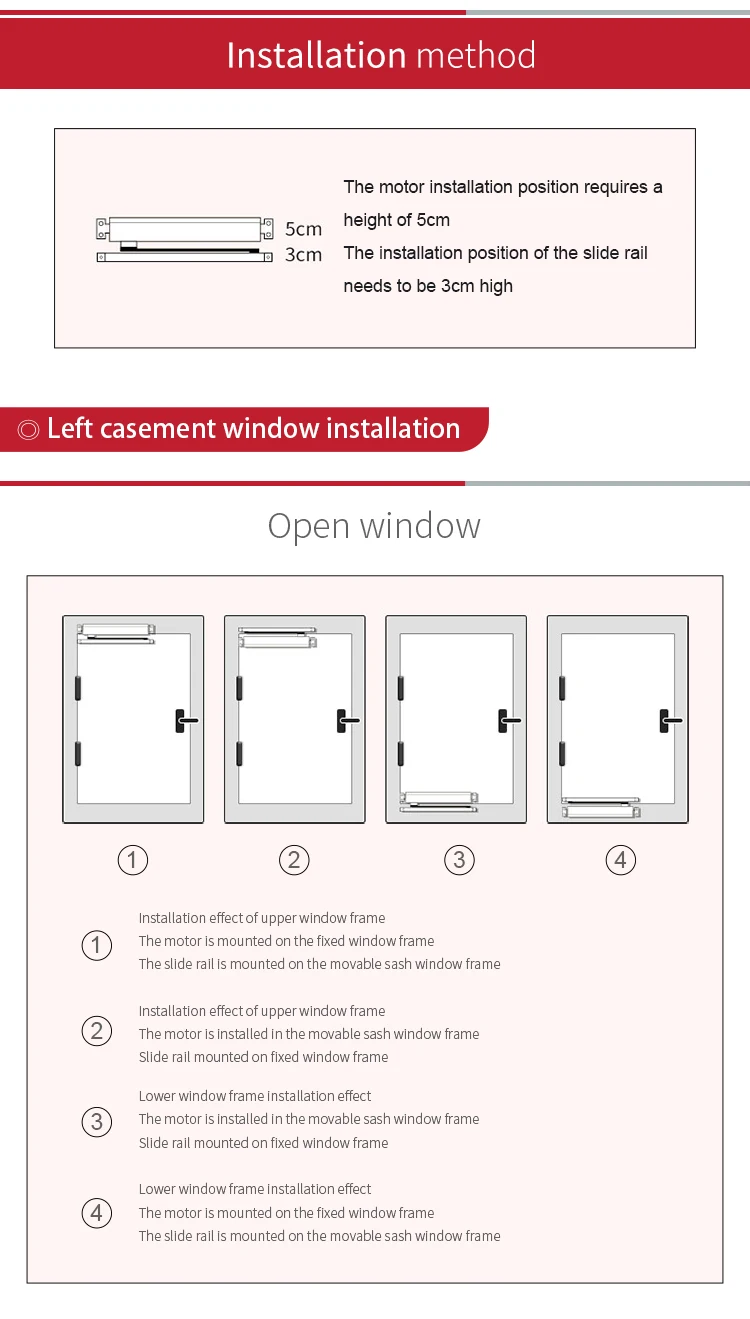 Installation method

5cm
3cm

The motor installation position requires a height of 5cm
The installation position of the slide rail needs to be 3cm high

◎ Left casement window installation

Open window

①
②
③
④

①
Installation effect of upper window frame
The motor is mounted on the fixed window frame
The slide rail is mounted on the movable sash window frame

②
Installation effect of upper window frame
The motor is installed in the movable sash window frame
Slide rail mounted on fixed window frame

③
Lower window frame installation effect
The motor is installed in the movable sash window frame
Slide rail mounted on fixed window frame

④
Lower window frame installation effect
The motor is mounted on the fixed window frame
The slide rail is mounted on the movable sash window frame