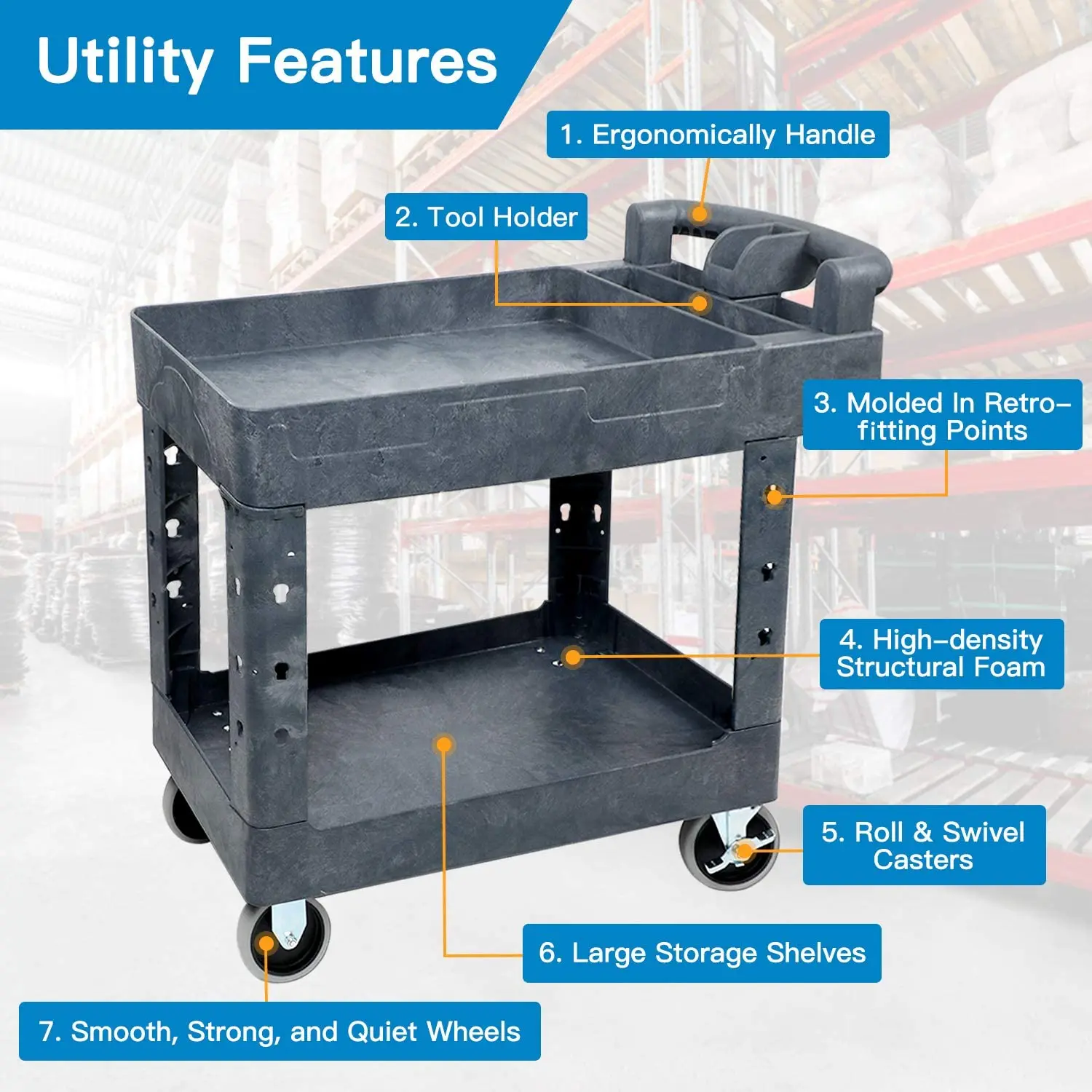 Utility Features

1. Ergonomically Handle

2. Tool Holder

3. Molded In Retro-fitting Points

4. High-density Structural Foam

5. Roll & Swivel Casters

6. Large Storage Shelves

7. Smooth, Strong, and Quiet Wheels