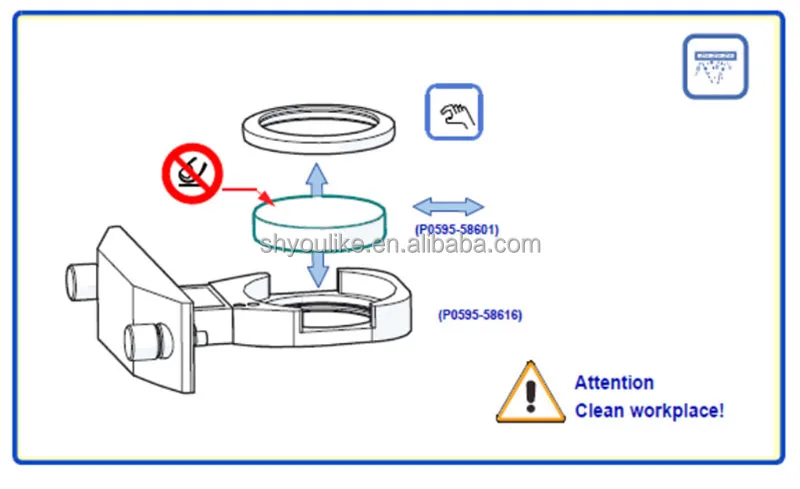 (P0595-58601)

shyoulike.en.alibaba.com

(P0595-58616)

Attention
Clean workplace!