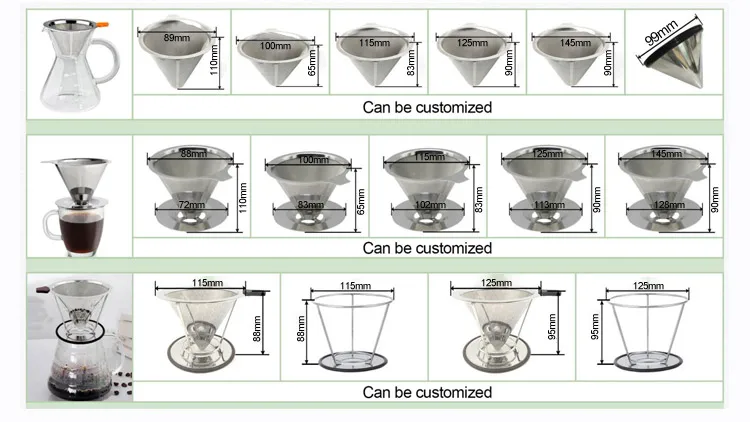 89mm
110mm
100mm
65mm
115mm
83mm
125mm
90mm
145mm
90mm
99mm

Can be customized

88mm
72mm
110mm
100mm
83mm
65mm
115mm
102mm
83mm
125mm
113mm
90mm
145mm
128mm
90mm

Can be customized

115mm
88mm
115mm
88mm
125mm
95mm
125mm
95mm

Can be customized