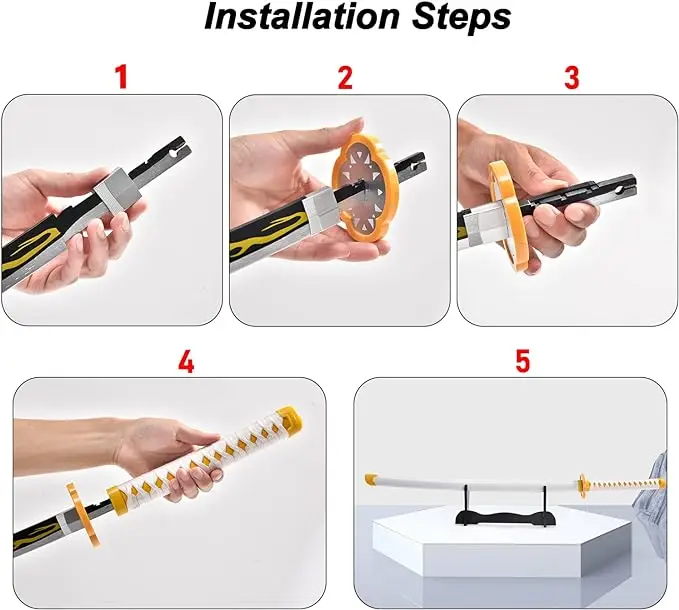 Installation Steps

1

2

3

4

5