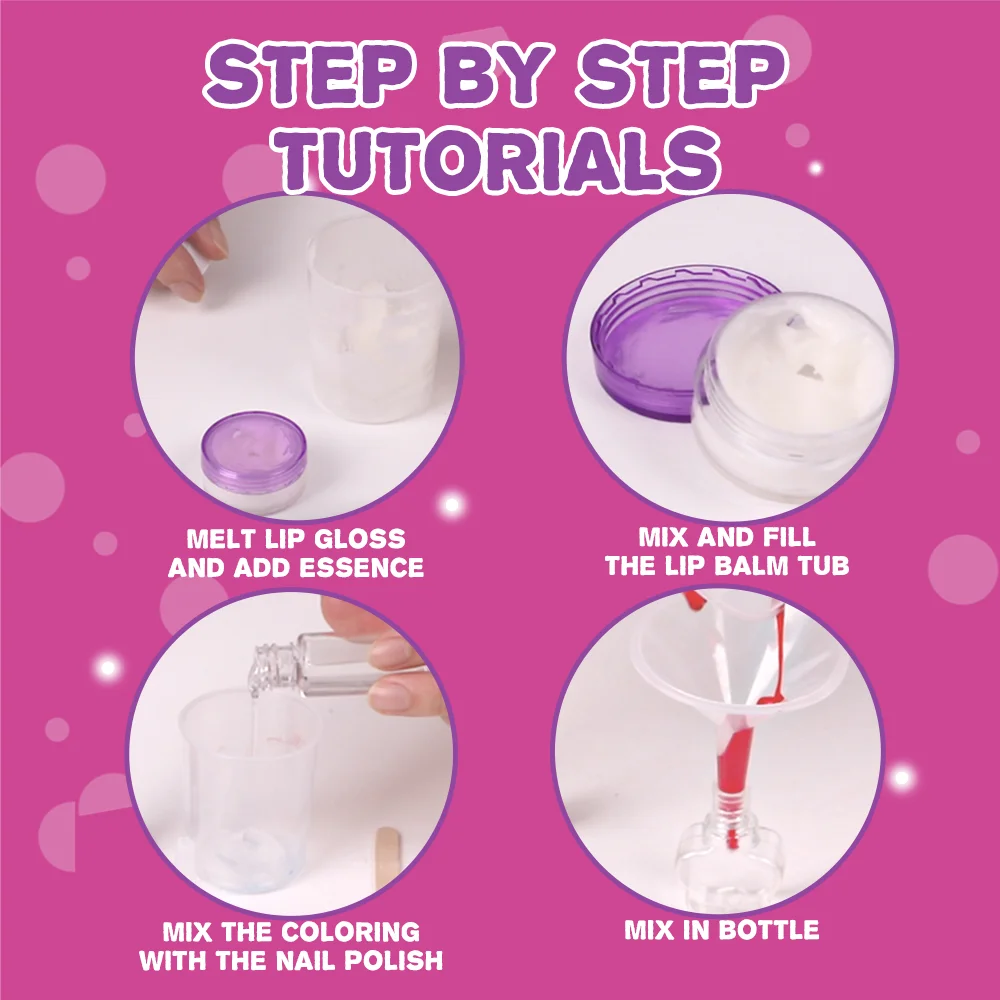 STEP BY STEP TUTORIALS

MELT LIP GLOSS AND ADD ESSENCE

MIX AND FILL THE LIP BALM TUB

MIX THE COLORING WITH THE NAIL POLISH

MIX IN BOTTLE