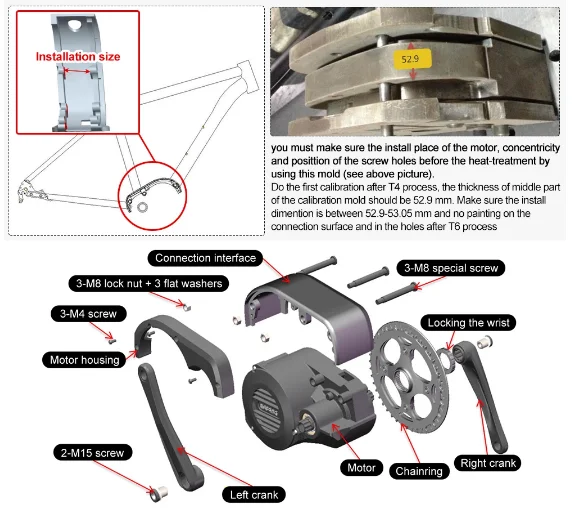 Installation size

52.9

you must make sure the install place of the motor, concentricity and posittion of the screw holes before the heat-treatment by using this mold (see above picture).
Do the first calibration after T4 process, the thickness of middle part of the calibration mold should be 52.9 mm. Make sure the install dimention is between 52.9-53.05 mm and no painting on the connection surface and in the holes after T6 process

Connection interface
3-M8 special screw
3-M8 lock nut + 3 flat washers
3-M4 screw
Locking the wrist
Motor housing
BAFANG
2-M15 screw
Motor
Chainring
Right crank
Left crank