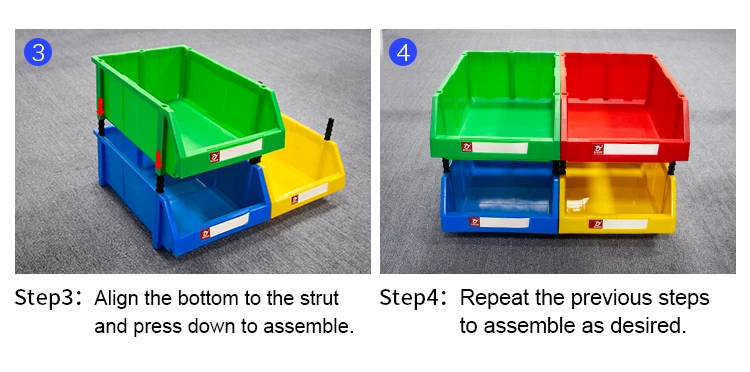 3

Step3: Align the bottom to the strut and press down to assemble.

4

Step4: Repeat the previous steps to assemble as desired.