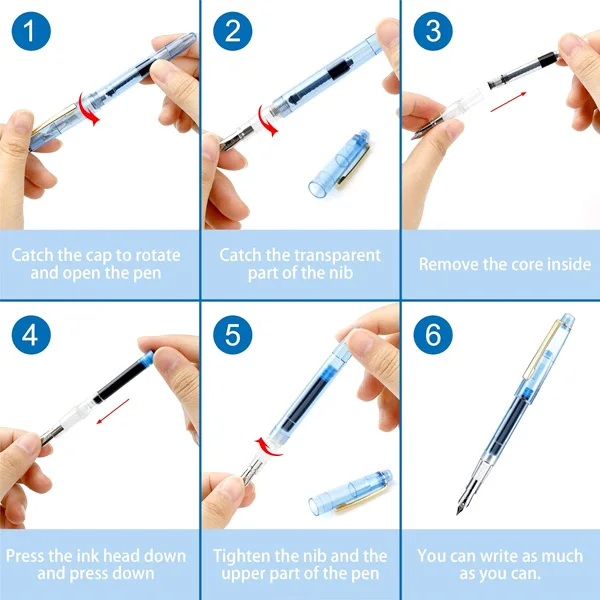 1

Catch the cap to rotate and open the pen

2

Catch the transparent part of the nib

3

Remove the core inside

4

Press the ink head down and press down

5

Tighten the nib and the upper part of the pen

6

You can write as much as you can.