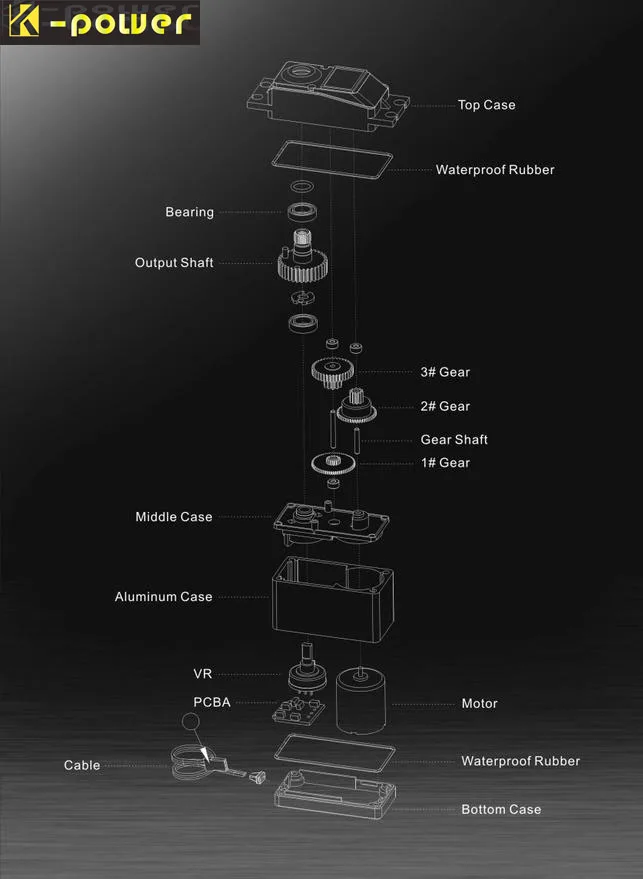 K-power

Top Case

Waterproof Rubber

Bearing

Output Shaft

3# Gear

2# Gear

Gear Shaft

1# Gear

Middle Case

Aluminum Case

VR

PCBA

Motor

Cable

Waterproof Rubber

Bottom Case