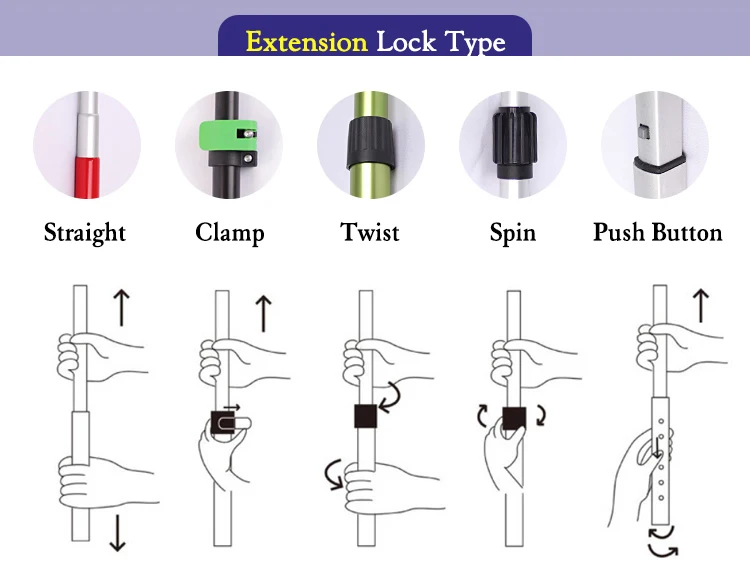 Extension Lock Type

Straight

Clamp

Twist

Spin

Push Button